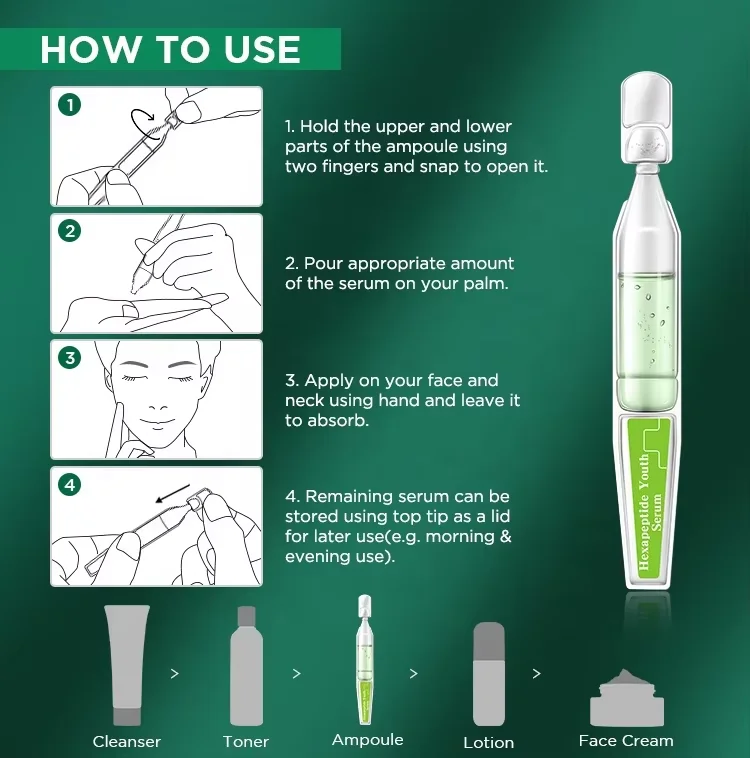 HOW TO USE

1

1. Hold the upper and lower parts of the ampoule using two fingers and snap to open it.

2

2. Pour appropriate amount of the serum on your palm.

3

3. Apply on your face and neck using hand and leave it to absorb.

4

4. Remaining serum can be stored using top tip as a lid for later use(e.g. morning & evening use).

Hexapeptide Youth Serum

Cleanser > Toner > Ampoule > Lotion > Face Cream