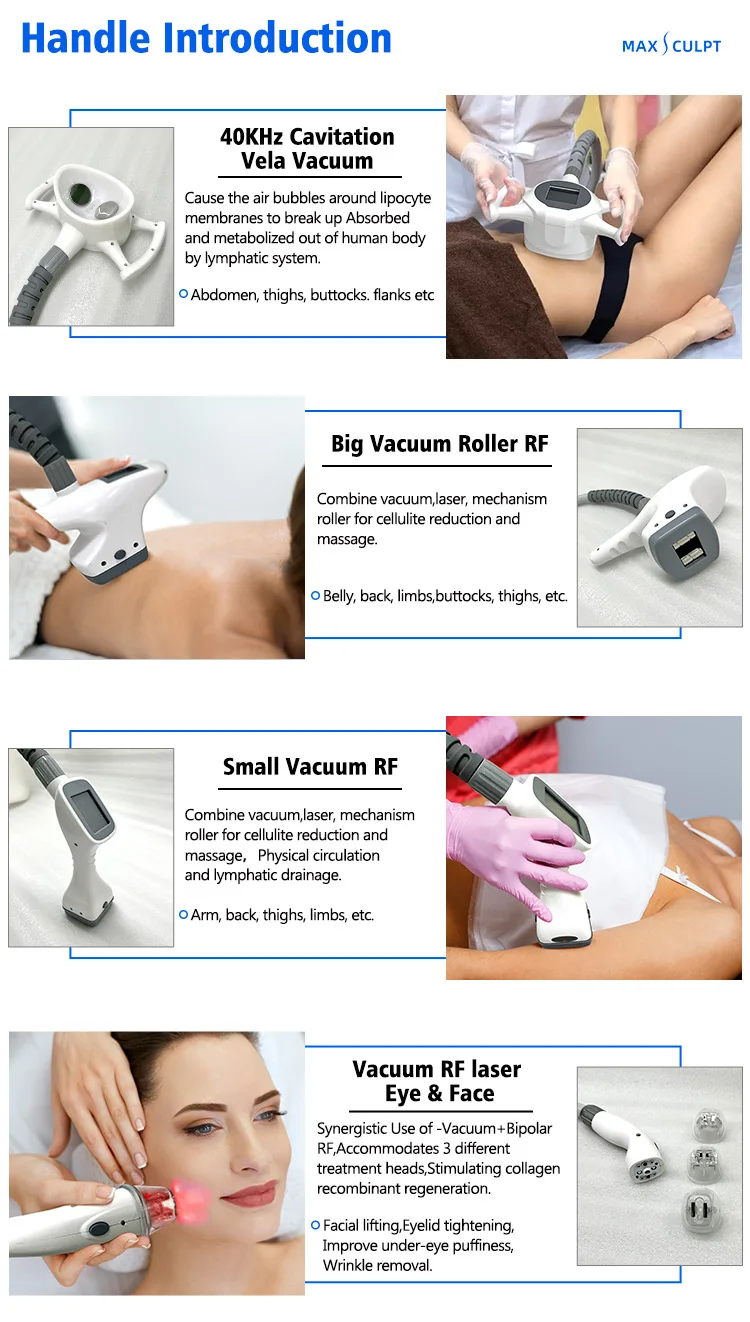 Handle Introduction

MAX SCULPT

40KHz Cavitation Vela Vacuum

Cause the air bubbles around lipocyte membranes to break up Absorbed and metabolized out of human body by lymphatic system.

Abdomen, thighs, buttocks. flanks etc

Big Vacuum Roller RF

Combine vacuum,laser, mechanism roller for cellulite reduction and massage.

Belly, back, limbs,buttocks, thighs, etc.

Small Vacuum RF

Combine vacuum,laser, mechanism roller for cellulite reduction and massage, Physical circulation and lymphatic drainage.

Arm, back, thighs, limbs, etc.

Vacuum RF laser Eye & Face

Synergistic Use of -Vacuum+Bipolar RF,Accommodates 3 different treatment heads,Stimulating collagen recombinant regeneration.

Facial lifting,Eyelid tightening, Improve under-eye puffiness, Wrinkle removal.