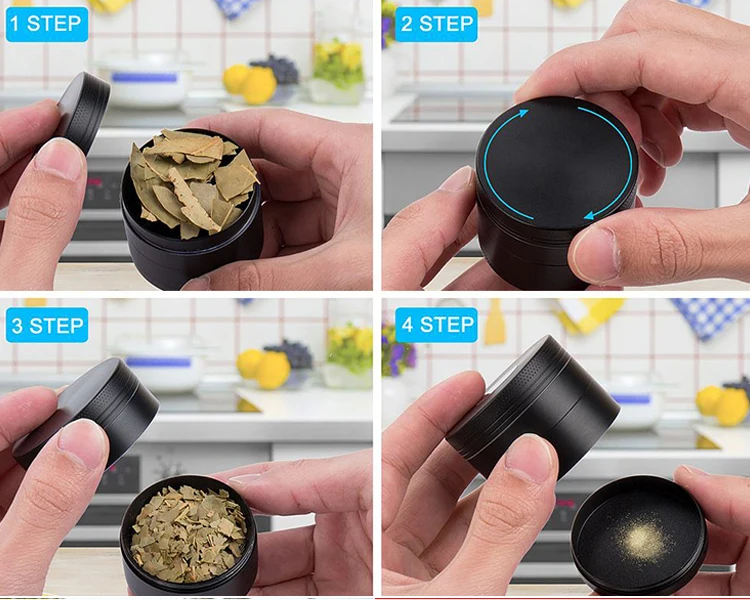 1 STEP

2 STEP

3 STEP

4 STEP