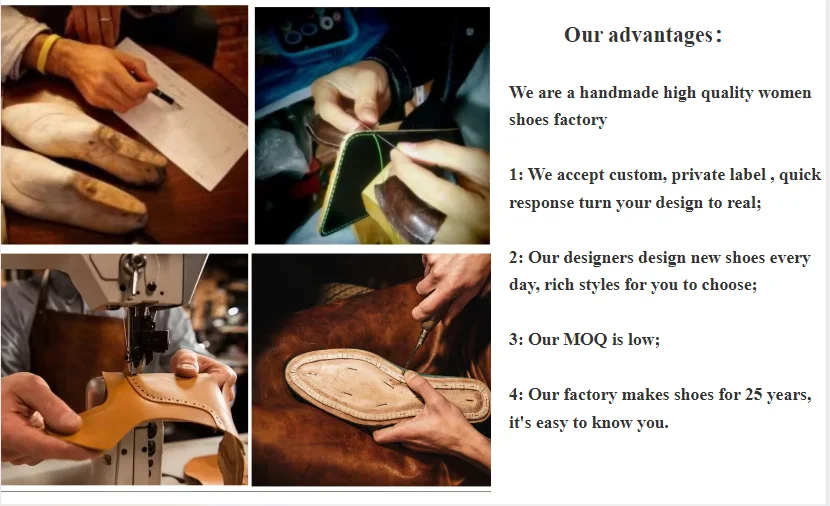 Our advantages:

We are a handmade high quality women shoes factory

1: We accept custom, private label , quick response turn your design to real;

2: Our designers design new shoes every day, rich styles for you to choose;

3: Our MOQ is low;

4: Our factory makes shoes for 25 years, it's easy to know you.