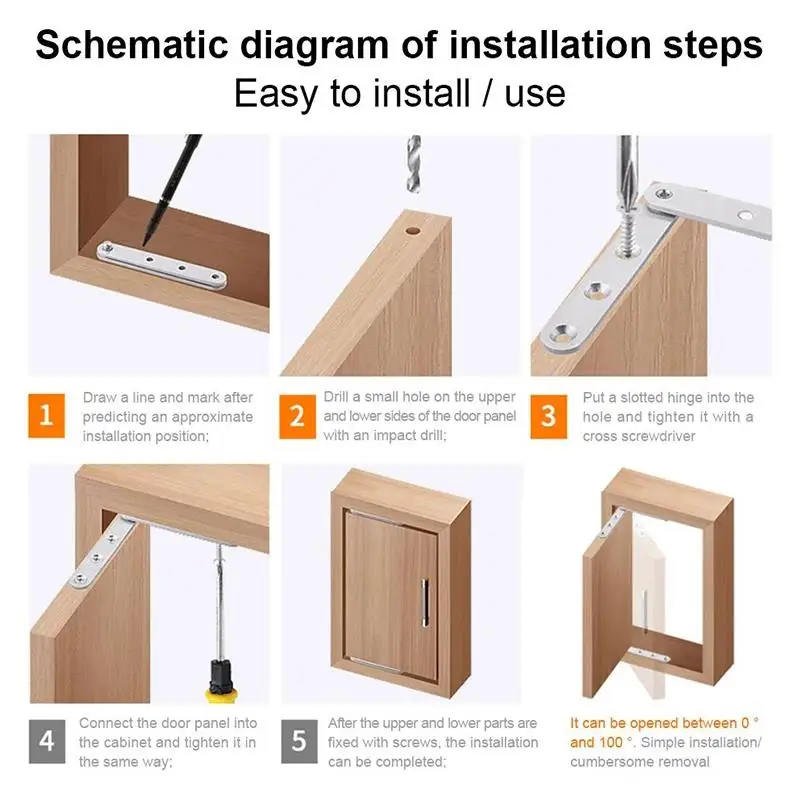 Schematic diagram of installation steps
Easy to install / use

1 Draw a line and mark after predicting an approximate installation position;

2 Drill a small hole on the upper and lower sides of the door panel with an impact drill;

3 Put a slotted hinge into the hole and tighten it with a cross screwdriver

4 Connect the door panel into the cabinet and tighten it in the same way;

5 After the upper and lower parts are fixed with screws, the installation can be completed;

It can be opened between 0 ° and 100 °. Simple installation/ cumbersome removal