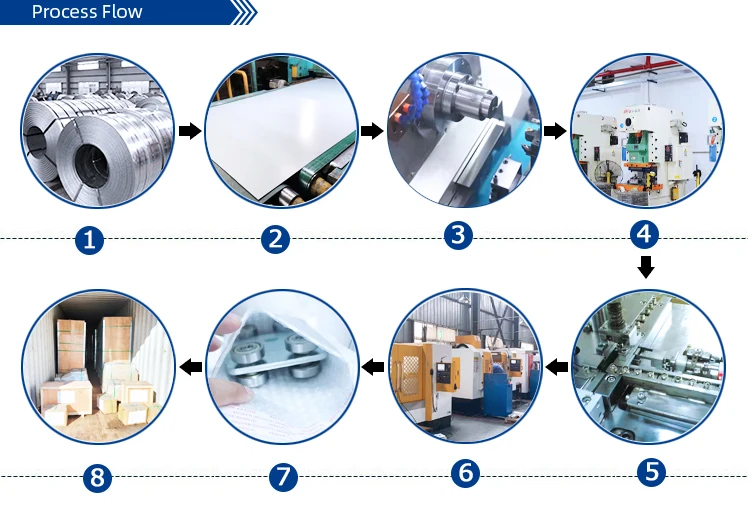 Process Flow

1

2

3

4

5

6

7

8