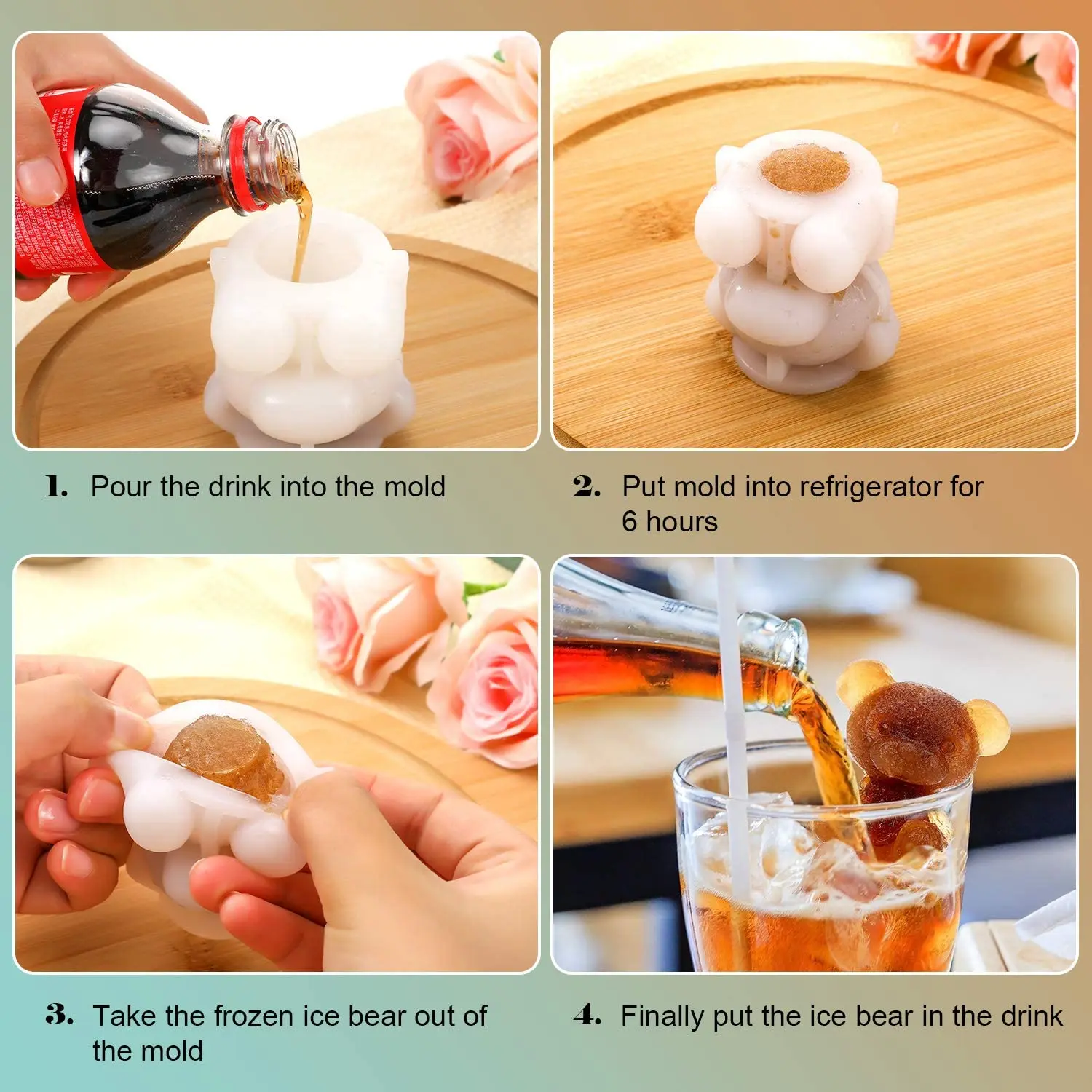 1. Pour the drink into the mold

2. Put mold into refrigerator for 6 hours

3. Take the frozen ice bear out of the mold

4. Finally put the ice bear in the drink