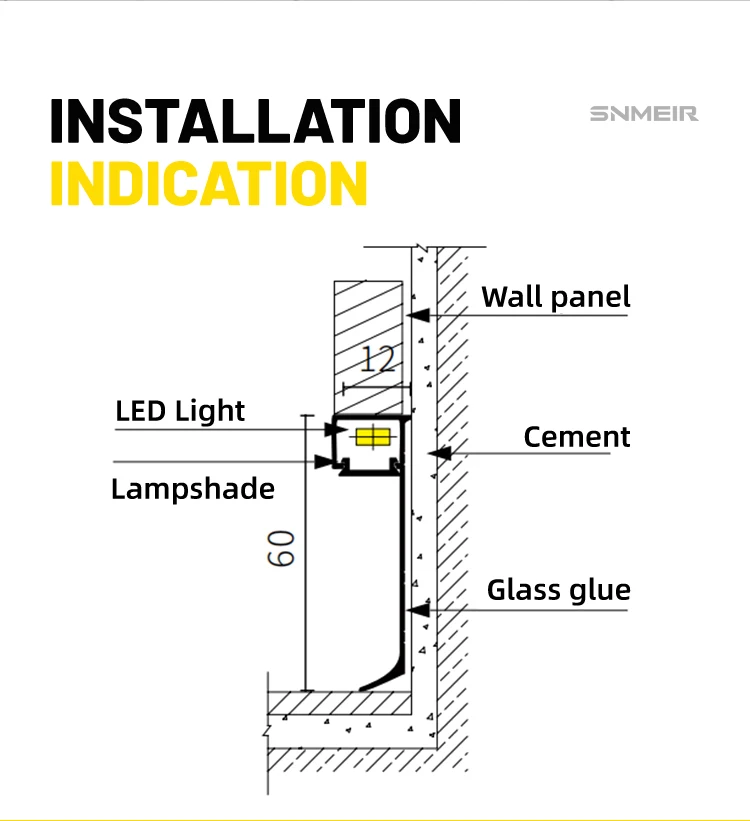 INSTALLATION
INDICATION

SNMEIR

Wall panel

12

LED Light

Cement

Lampshade

60

Glass glue