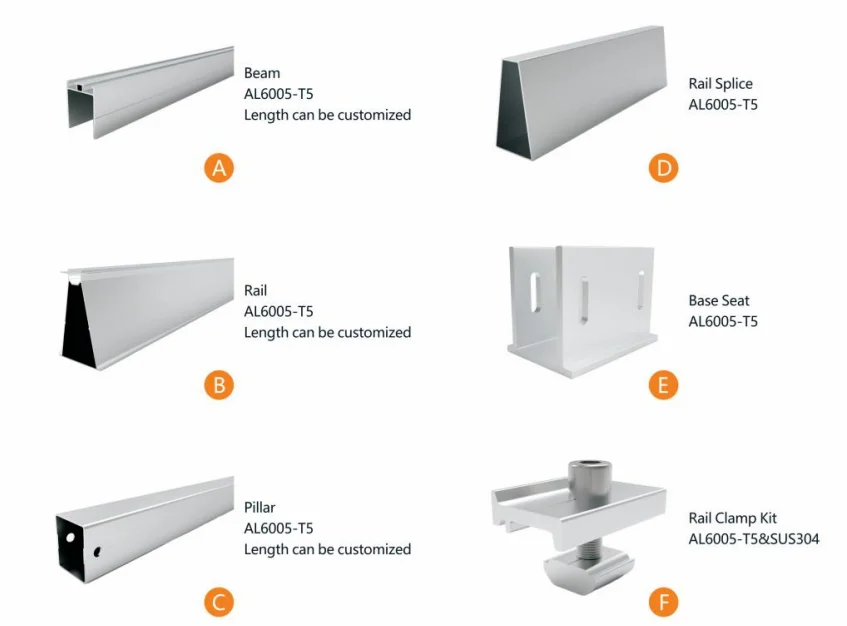 Beam
AL6005-T5
Length can be customized

A

Rail
AL6005-T5
Length can be customized

B

Pillar
AL6005-T5
Length can be customized

C

Rail Splice
AL6005-T5

D

Base Seat
AL6005-T5

E

Rail Clamp Kit
AL6005-T5&SUS304

F