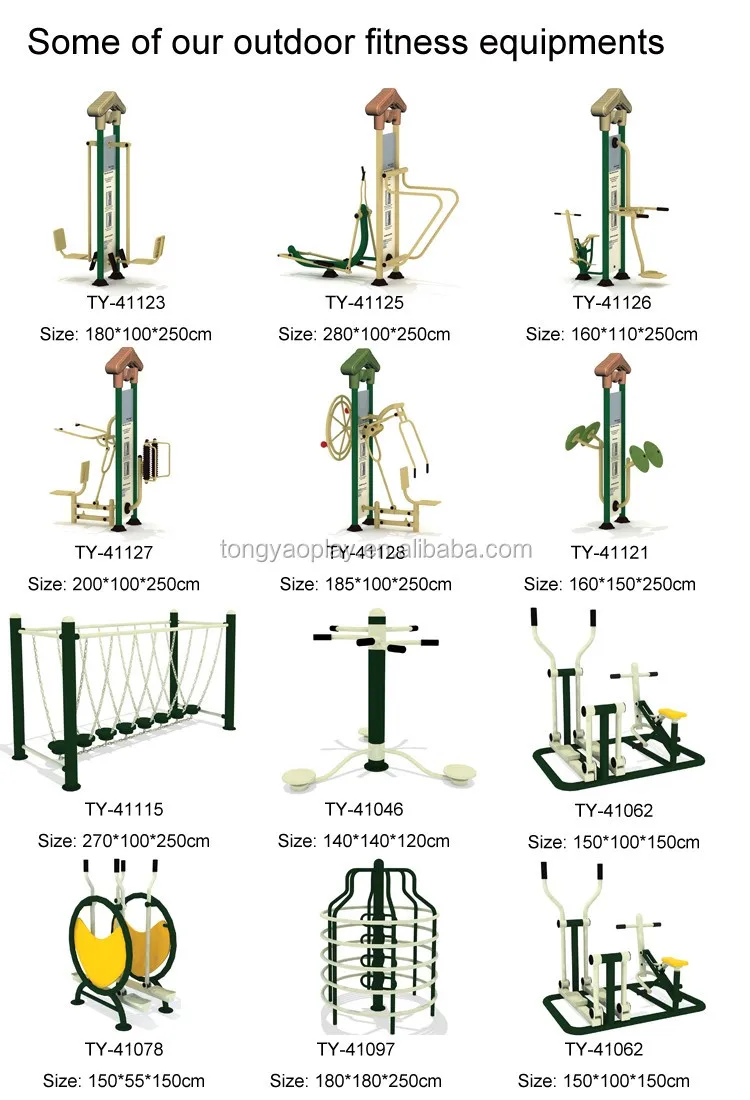 Some of our outdoor fitness equipments

TY-41123
Size: 180*100*250cm

TY-41125
Size: 280*100*250cm

TY-41126
Size: 160*110*250cm

TY-41127
Size: 200*100*250cm

TY-41128
Size: 185*100*250cm

TY-41121
Size: 160*150*250cm

tongyaoplay.en.alibaba.com

TY-41115
Size: 270*100*250cm

TY-41046
Size: 140*140*120cm

TY-41062
Size: 150*100*150cm

TY-41078
Size: 150*55*150cm

TY-41097
Size: 180*180*250cm

TY-41062
Size: 150*100*150cm