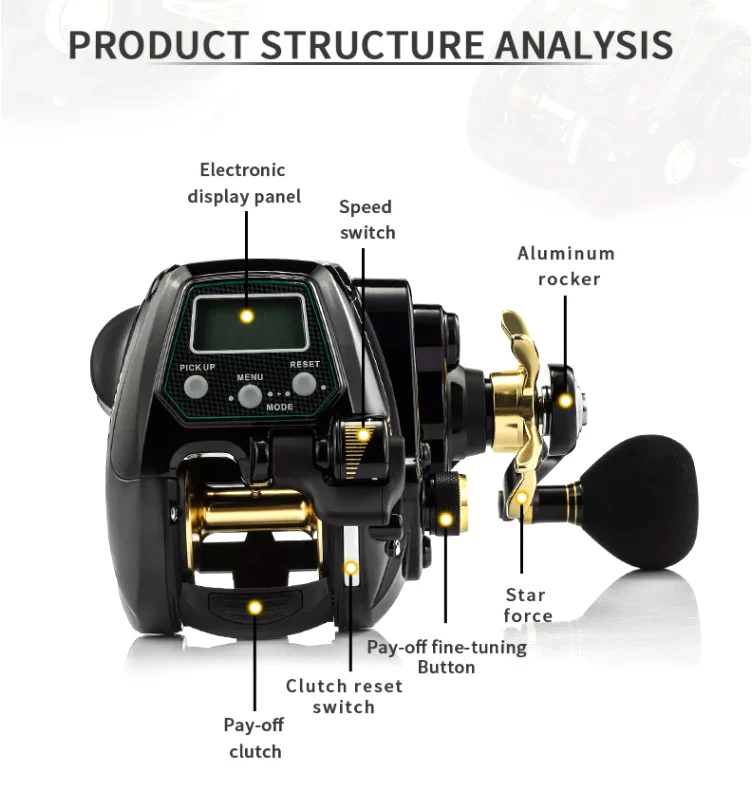 PRODUCT STRUCTURE ANALYSIS

Electronic display panel

Speed switch

Aluminum rocker

PICK UP

MENU

RESET

MODE

Star force

Pay-off fine-tuning Button

Clutch reset switch

Pay-off clutch