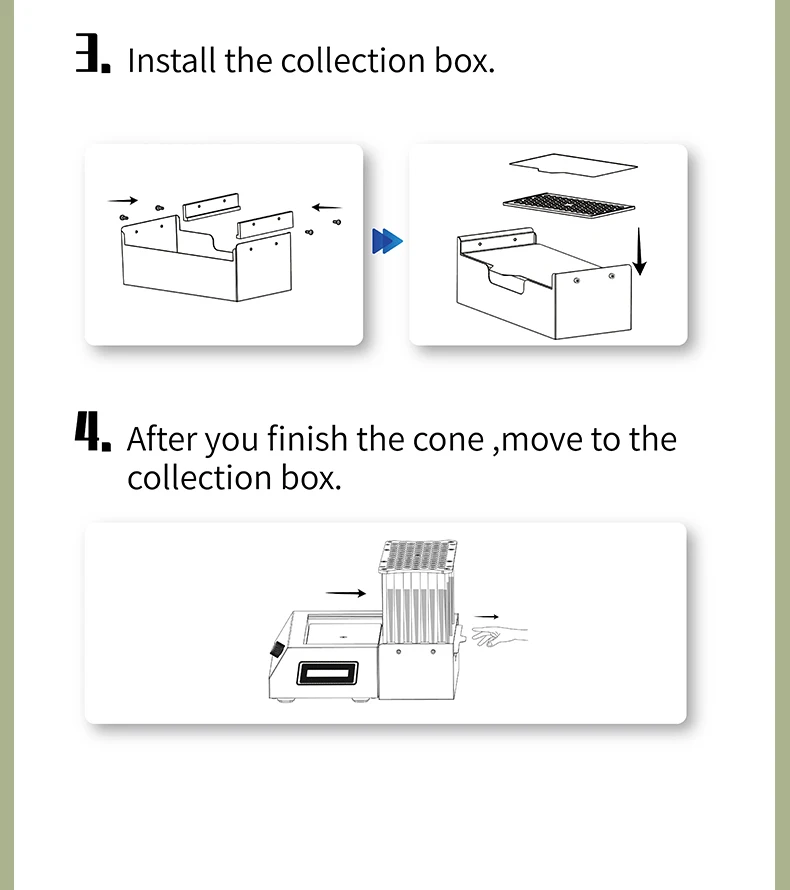 3. Install the collection box.

4. After you finish the cone ,move to the collection box.