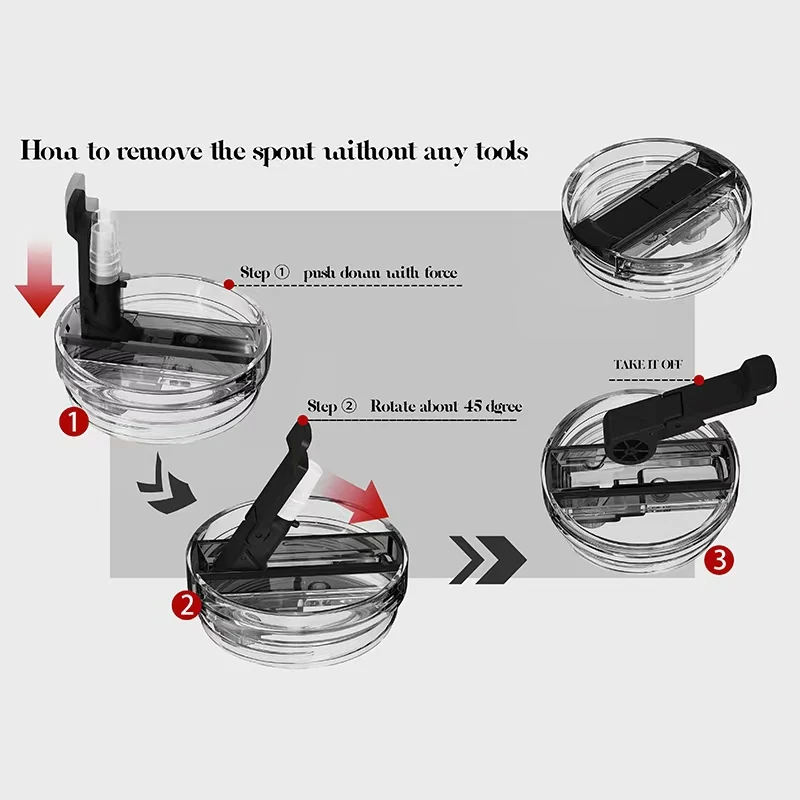 How to remove the spout without any tools

Step ① push down with force

1

Step ② Rotate about 45 dgree

2

TAKE IT OFF

3