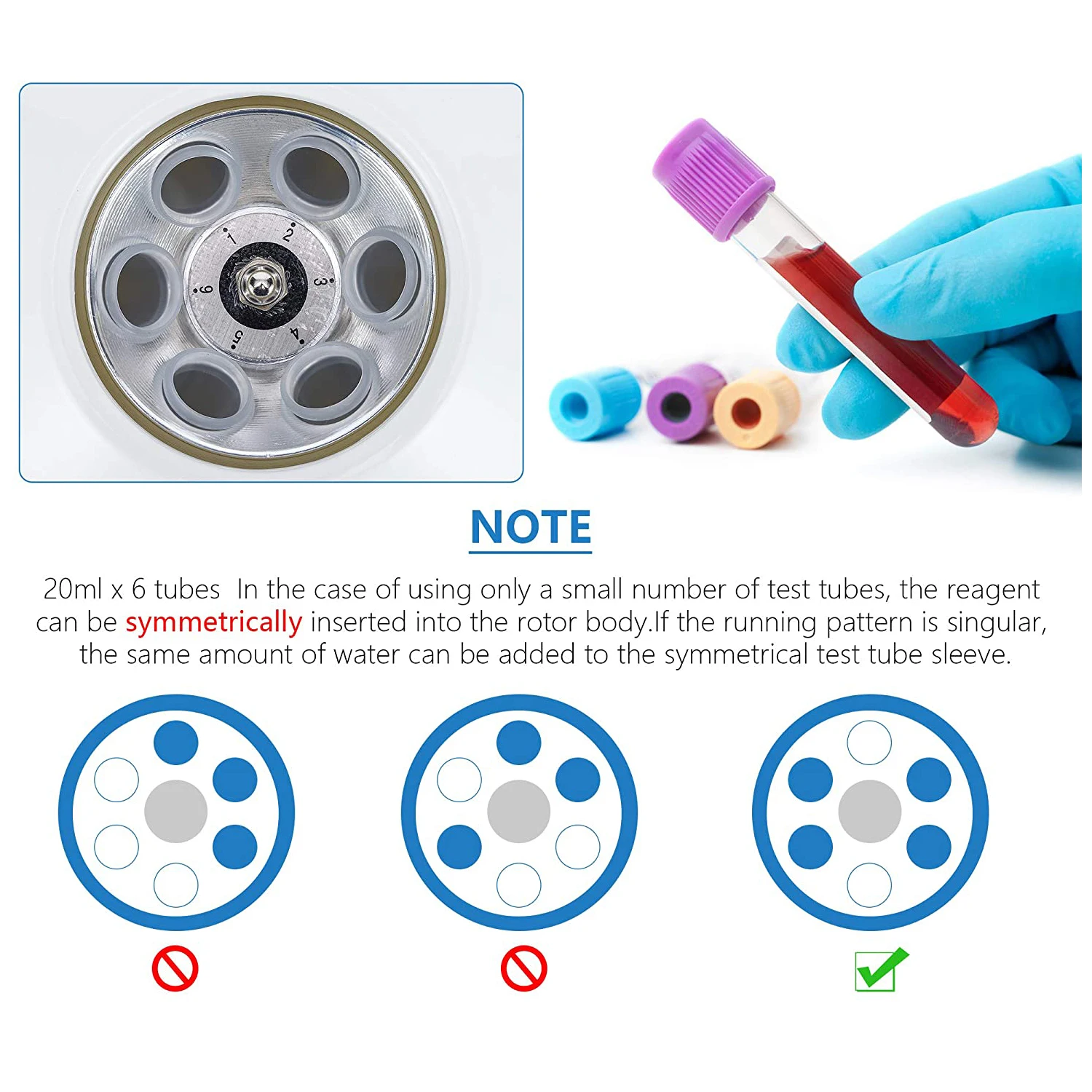 1
2
3
4
5
6

NOTE

20ml x 6 tubes In the case of using only a small number of test tubes, the reagent can be symmetrically inserted into the rotor body.If the running pattern is singular, the same amount of water can be added to the symmetrical test tube sleeve.