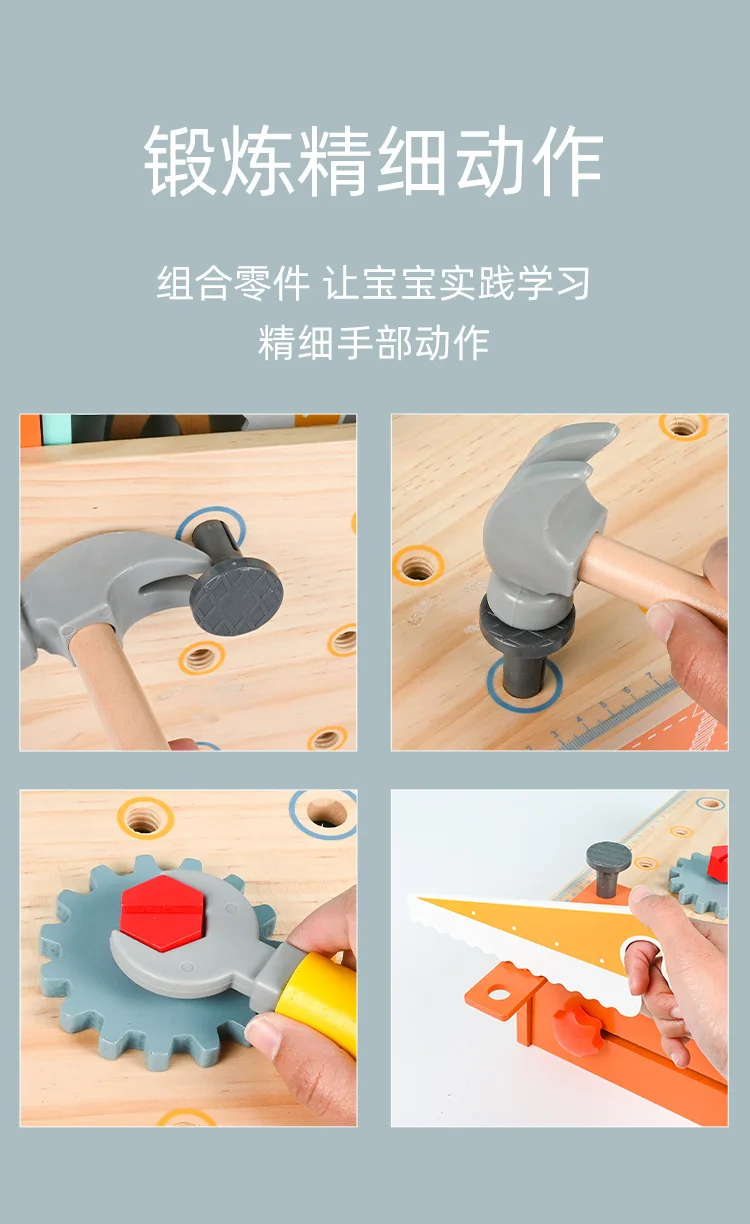 锻炼精细动作

组合零件 让宝宝实践学习
精细手部动作