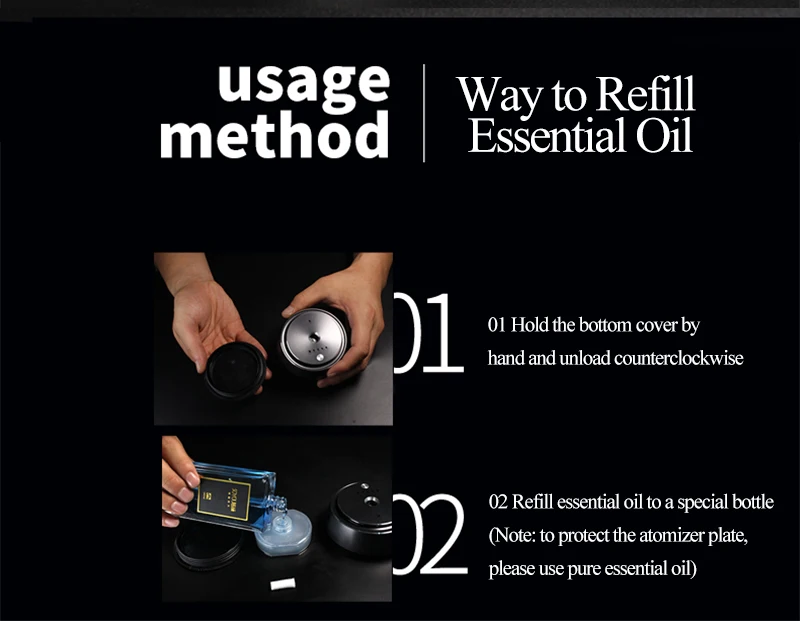 usage method

Way to Refill Essential Oil

01

01 Hold the bottom cover by hand and unload counterclockwise

02

02 Refill essential oil to a special bottle (Note: to protect the atomizer plate, please use pure essential oil)