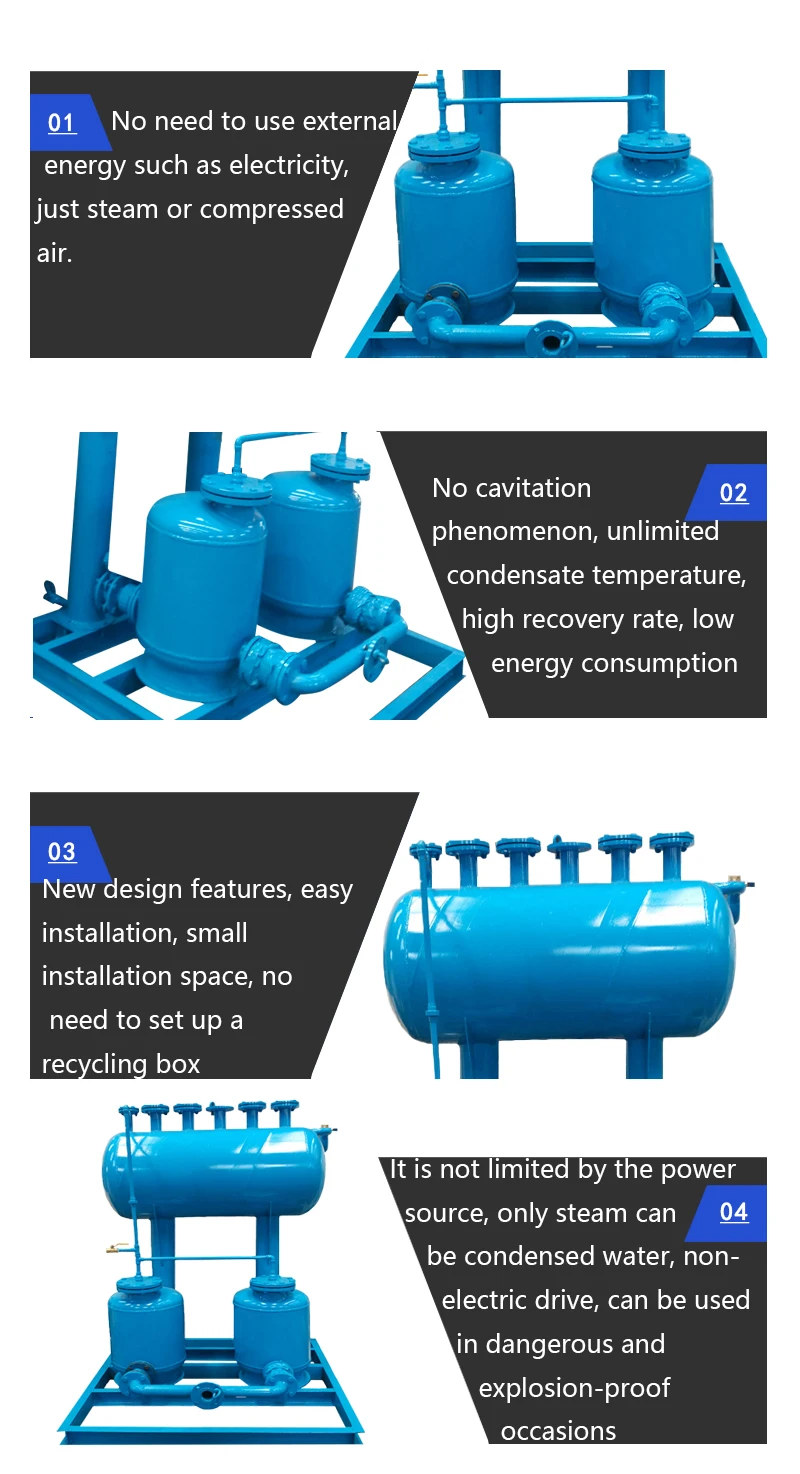 01 No need to use external energy such as electricity, just steam or compressed air.

No cavitation phenomenon, unlimited condensate temperature, high recovery rate, low energy consumption 02

03 New design features, easy installation, small installation space, no need to set up a recycling box

It is not limited by the power source, only steam can be condensed water, non-electric drive, can be used in dangerous and explosion-proof occasions 04