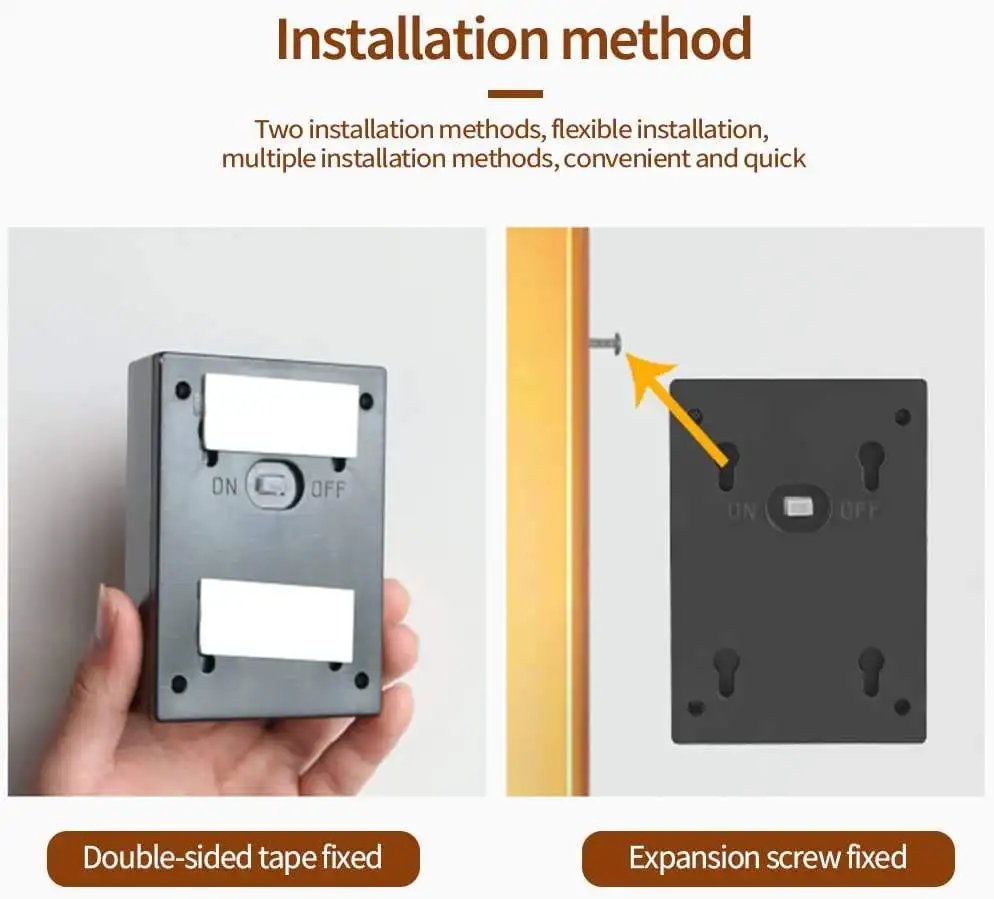 Installation method

Two installation methods, flexible installation, multiple installation methods, convenient and quick

ON OFF

ON OFF

Double-sided tape fixed

Expansion screw fixed