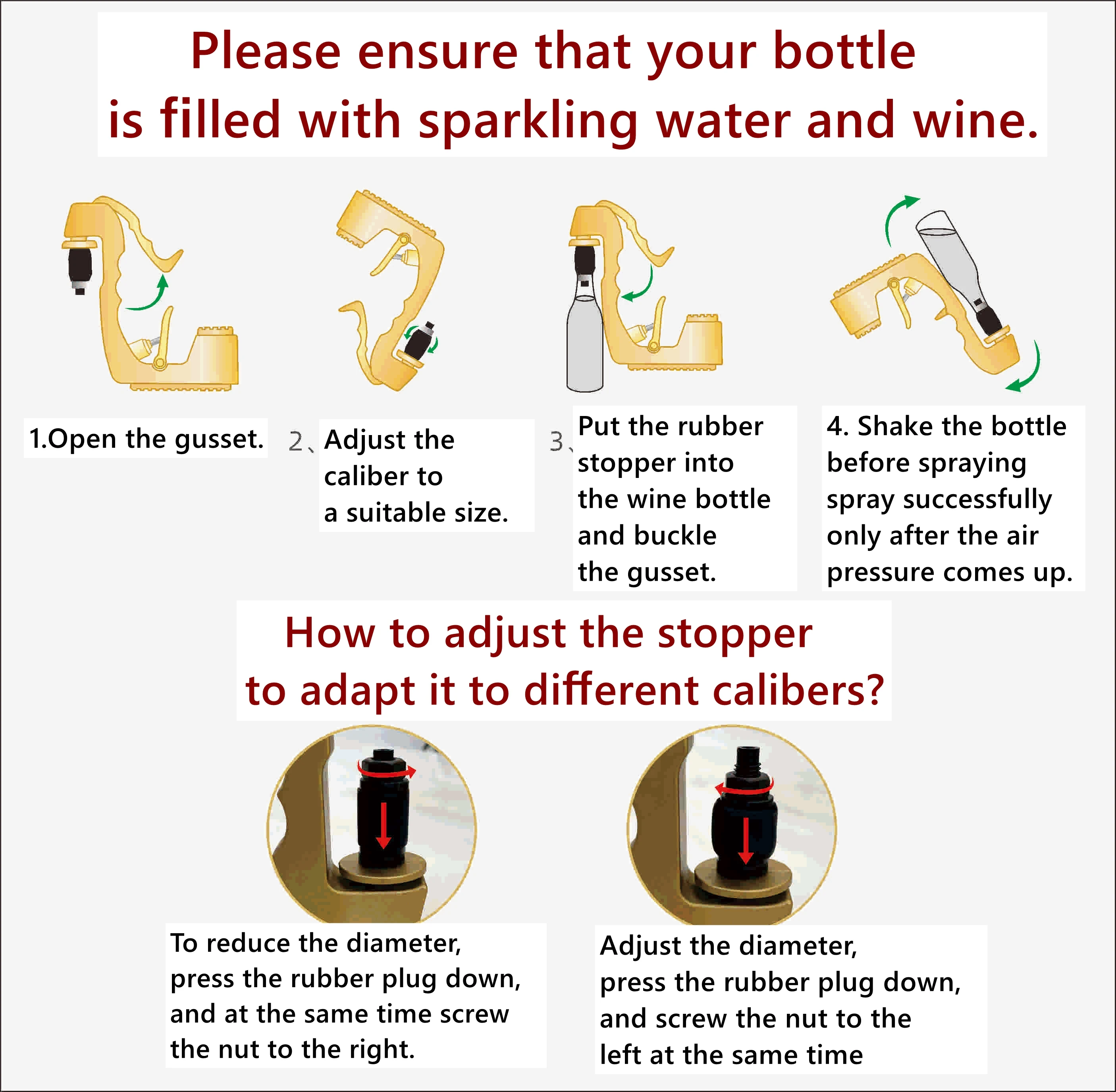 Please ensure that your bottle is filled with sparkling water and wine.

1.Open the gusset.

2、Adjust the caliber to a suitable size.

3、Put the rubber stopper into the wine bottle and buckle the gusset.

4. Shake the bottle before spraying spray successfully only after the air pressure comes up.

How to adjust the stopper to adapt it to different calibers?

To reduce the diameter, press the rubber plug down, and at the same time screw the nut to the right.

Adjust the diameter, press the rubber plug down, and screw the nut to the left at the same time