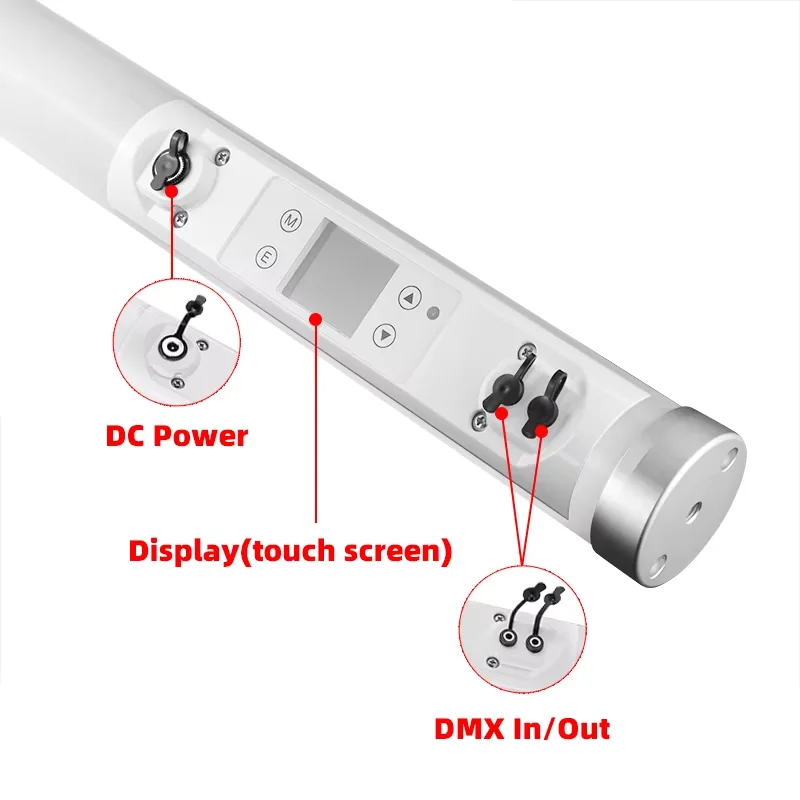 M
E
DC Power
Display(touch screen)
DMX In/Out