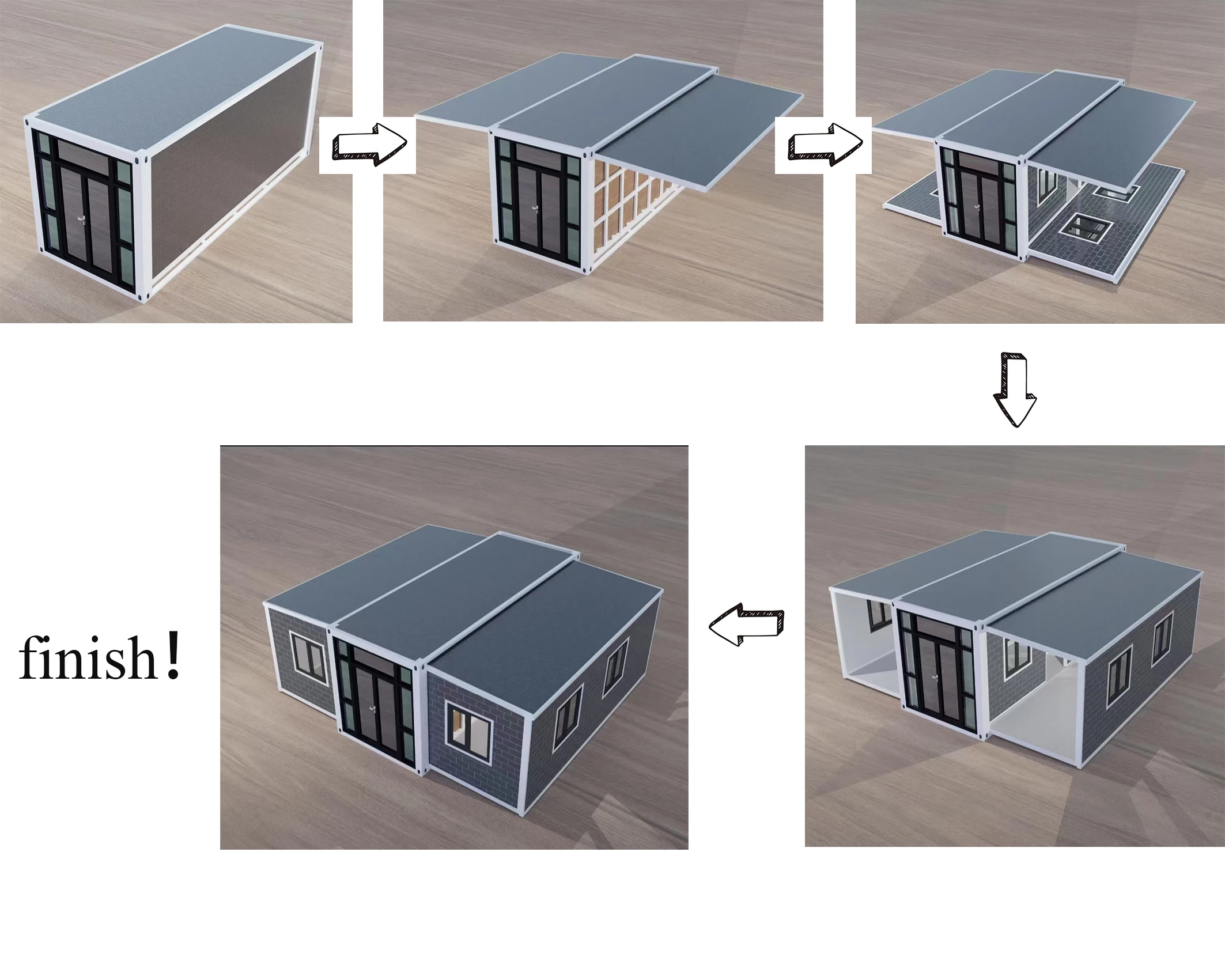 finish!