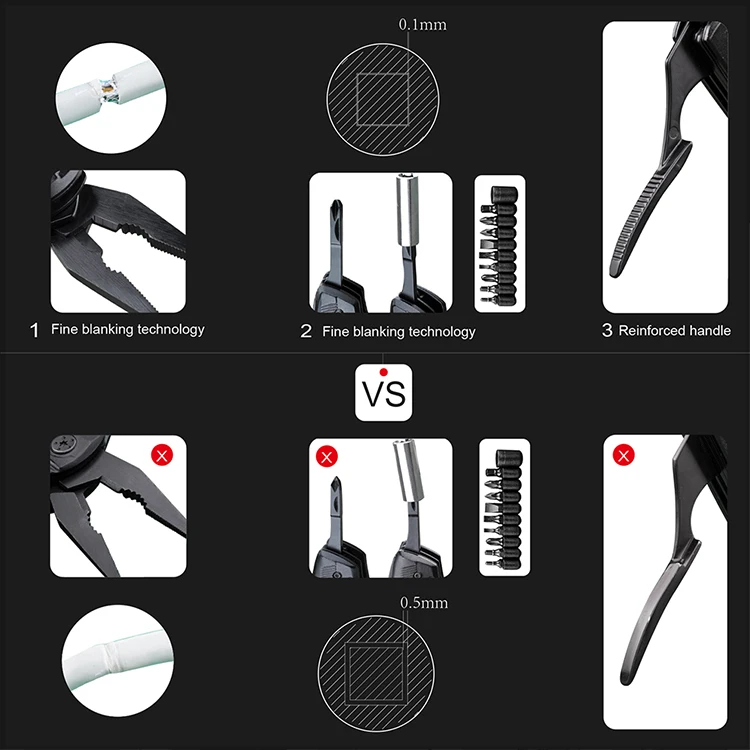 0.1mm

1 Fine blanking technology

2 Fine blanking technology

3 Reinforced handle

VS

0.5mm