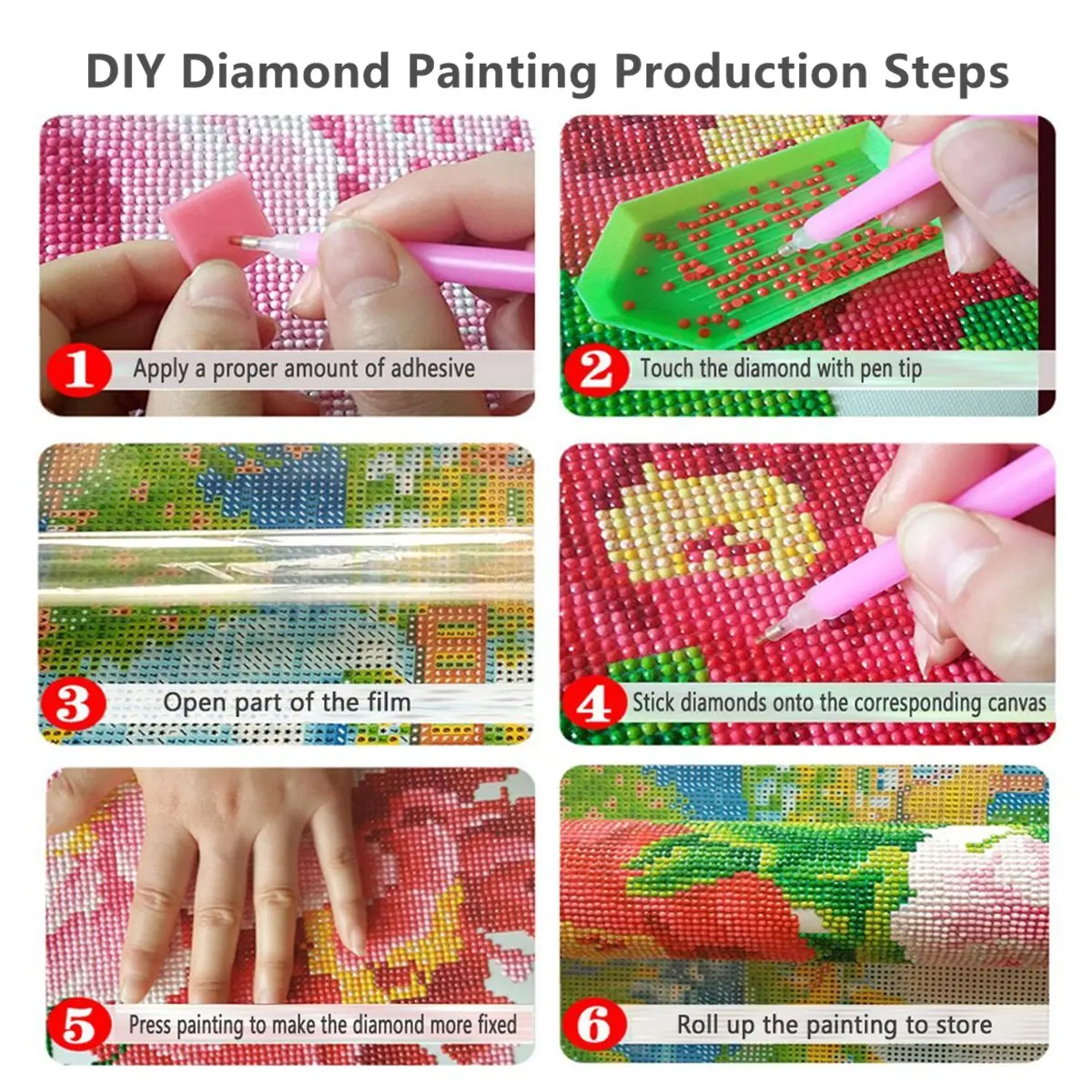 DIY Diamond Painting Production Steps

1 Apply a proper amount of adhesive

2 Touch the diamond with pen tip

3 Open part of the film

4 Stick diamonds onto the corresponding canvas

5 Press painting to make the diamond more fixed

6 Roll up the painting to store