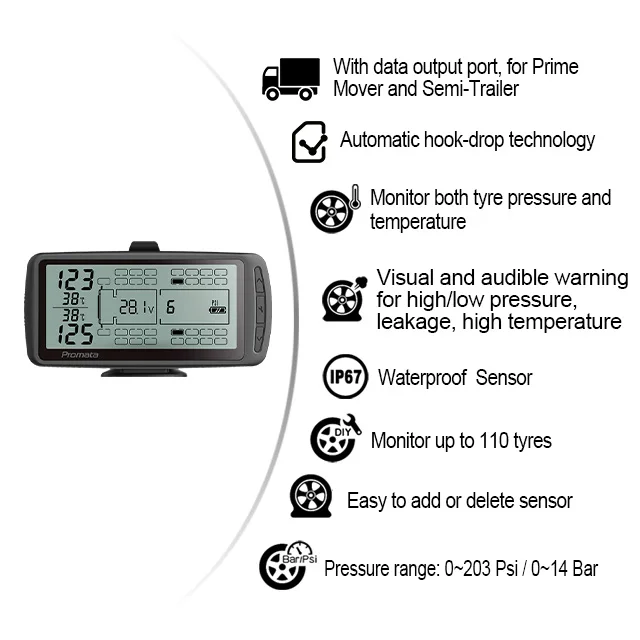 123
38℃
38℃
125
28.1v
6
Psi
Promata

With data output port, for Prime Mover and Semi-Trailer

Automatic hook-drop technology

Monitor both tyre pressure and temperature

Visual and audible warning for high/low pressure, leakage, high temperature

IP67 Waterproof Sensor

DIY Monitor up to 110 tyres

Easy to add or delete sensor

Bar/Psi Pressure range: 0~203 Psi / 0~14 Bar