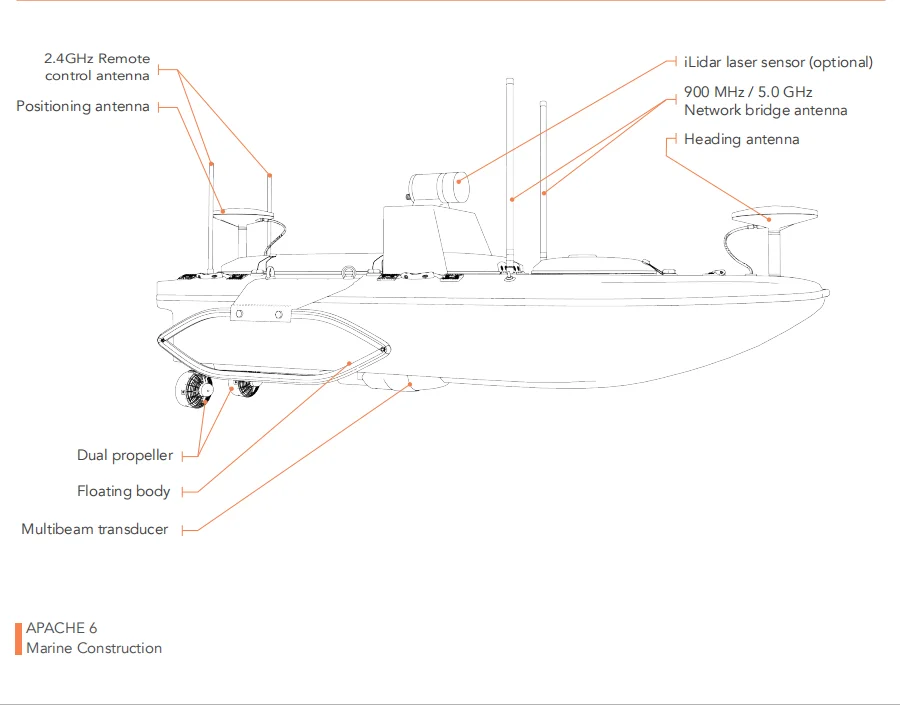 2.4GHz Remote control antenna

Positioning antenna

iLidar laser sensor (optional)

900 MHz / 5.0 GHz Network bridge antenna

Heading antenna

Dual propeller

Floating body

Multibeam transducer

APACHE 6
Marine Construction