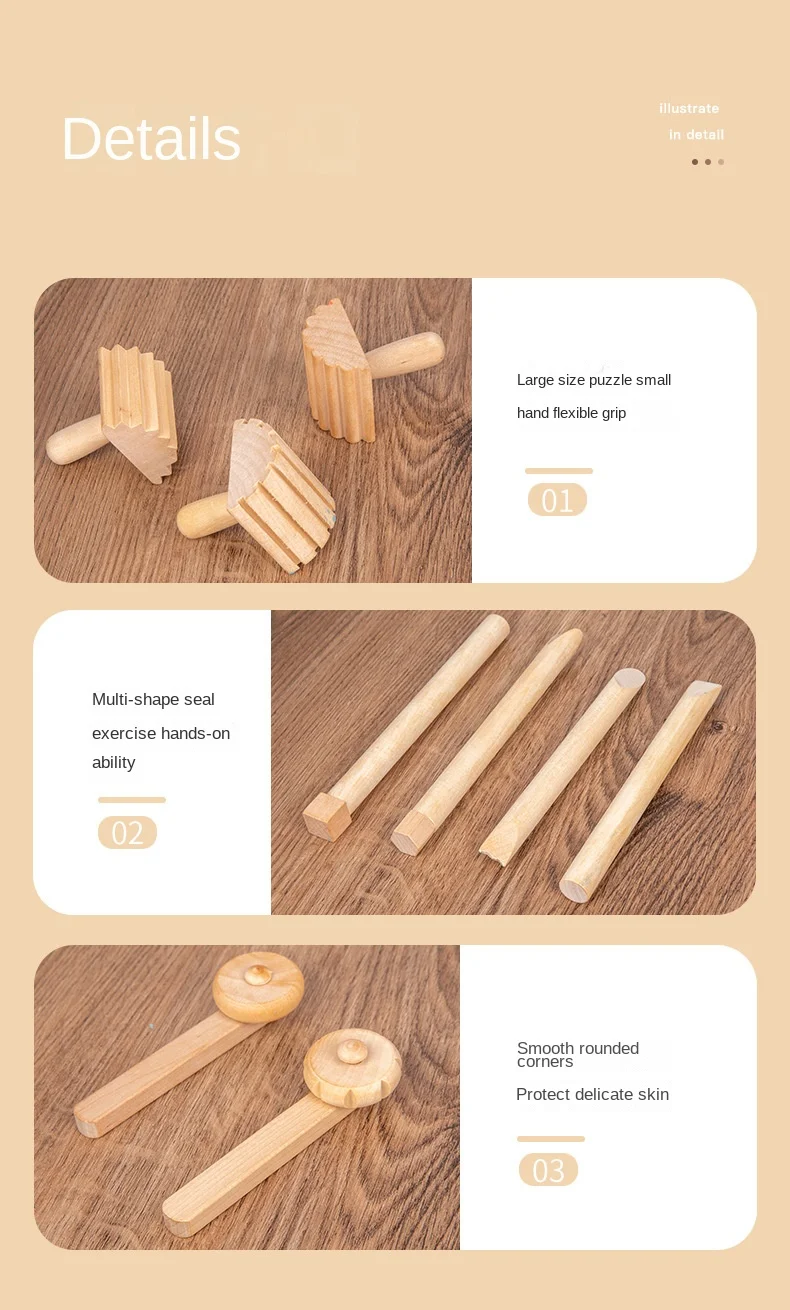 Details

illustrate
in detail

Large size puzzle small hand flexible grip

01

Multi-shape seal exercise hands-on ability

02

Smooth rounded corners

Protect delicate skin

03