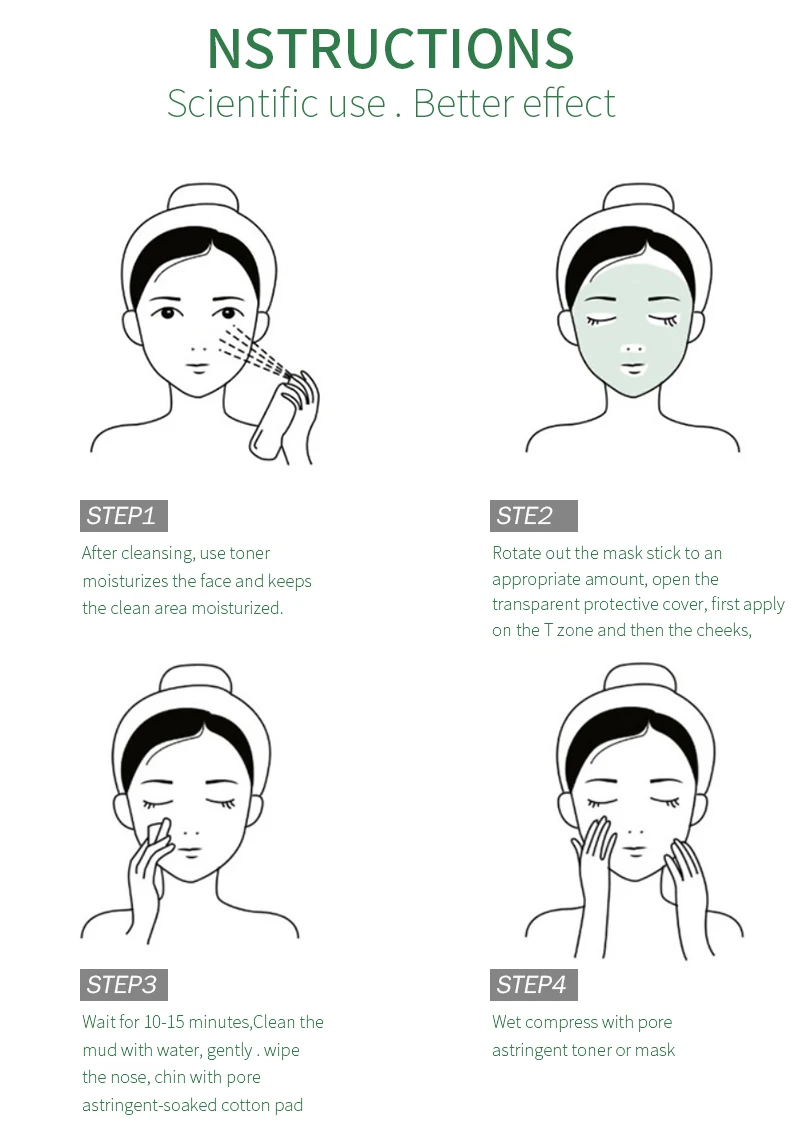 NSTRUCTIONS
Scientific use . Better effect

STEP1
After cleansing, use toner moisturizes the face and keeps the clean area moisturized.

STE2
Rotate out the mask stick to an appropriate amount, open the transparent protective cover, first apply on the T zone and then the cheeks,

STEP3
Wait for 10-15 minutes,Clean the mud with water, gently . wipe the nose, chin with pore astringent-soaked cotton pad

STEP4
Wet compress with pore astringent toner or mask