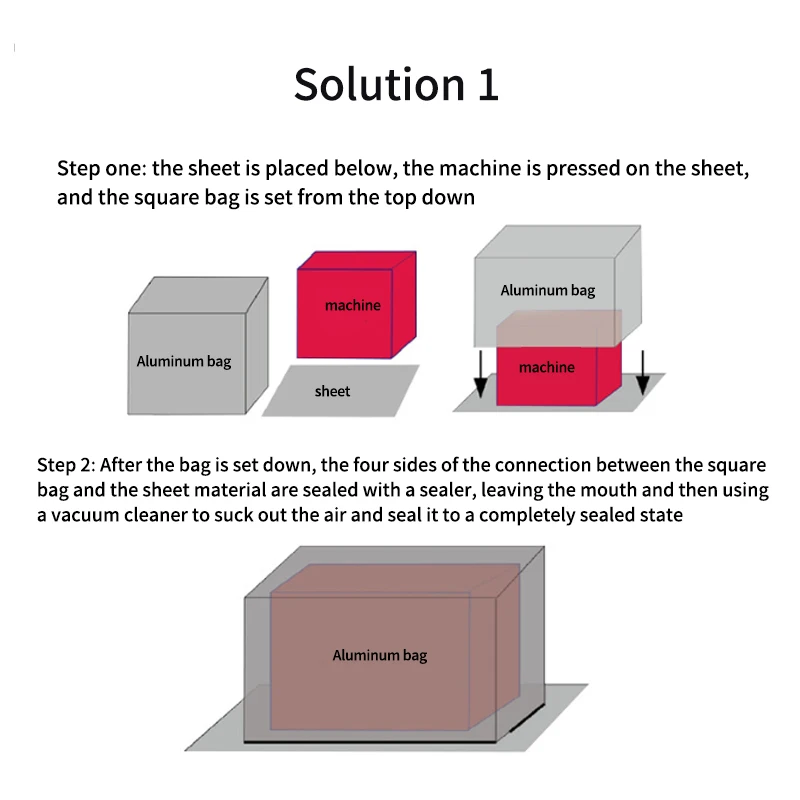 Solution 1

Step one: the sheet is placed below, the machine is pressed on the sheet, and the square bag is set from the top down

Aluminum bag

machine

sheet

Aluminum bag

machine

Step 2: After the bag is set down, the four sides of the connection between the square bag and the sheet material are sealed with a sealer, leaving the mouth and then using a vacuum cleaner to suck out the air and seal it to a completely sealed state

Aluminum bag