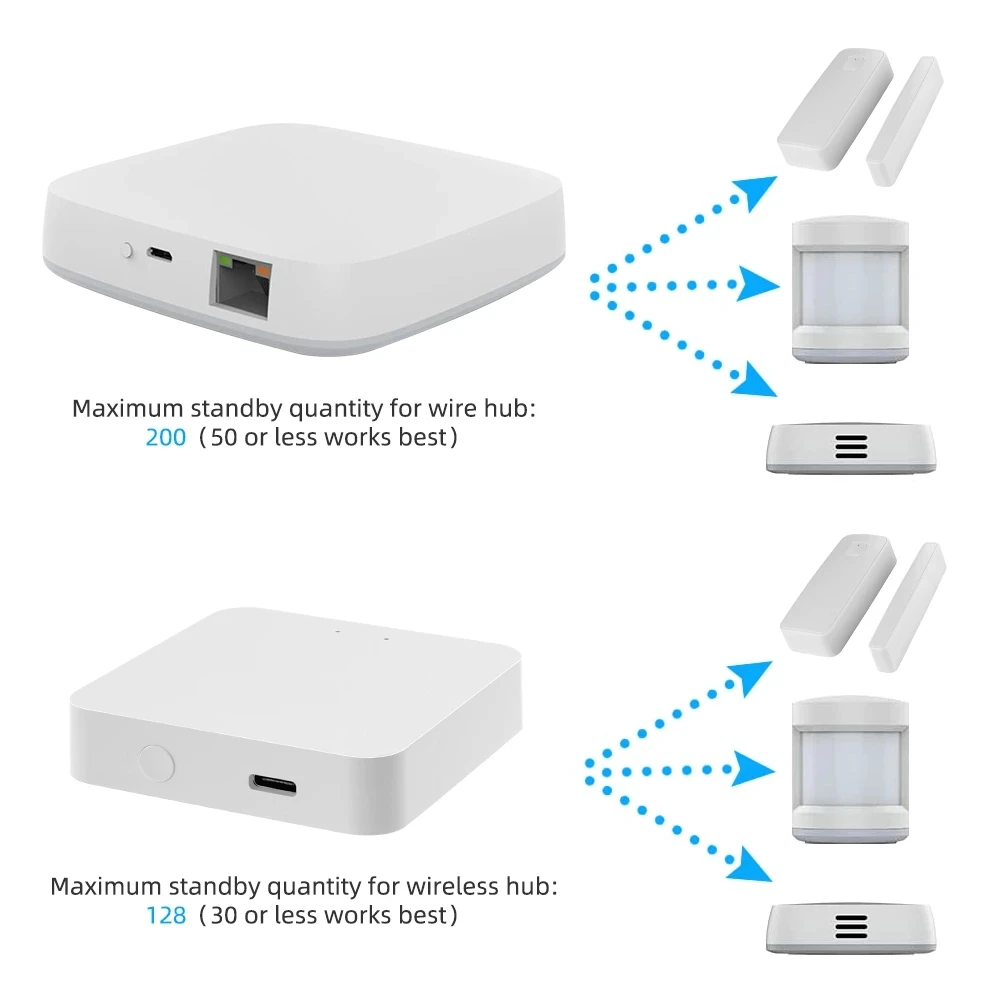 Maximum standby quantity for wire hub:
200（50 or less works best）

Maximum standby quantity for wireless hub:
128（30 or less works best）