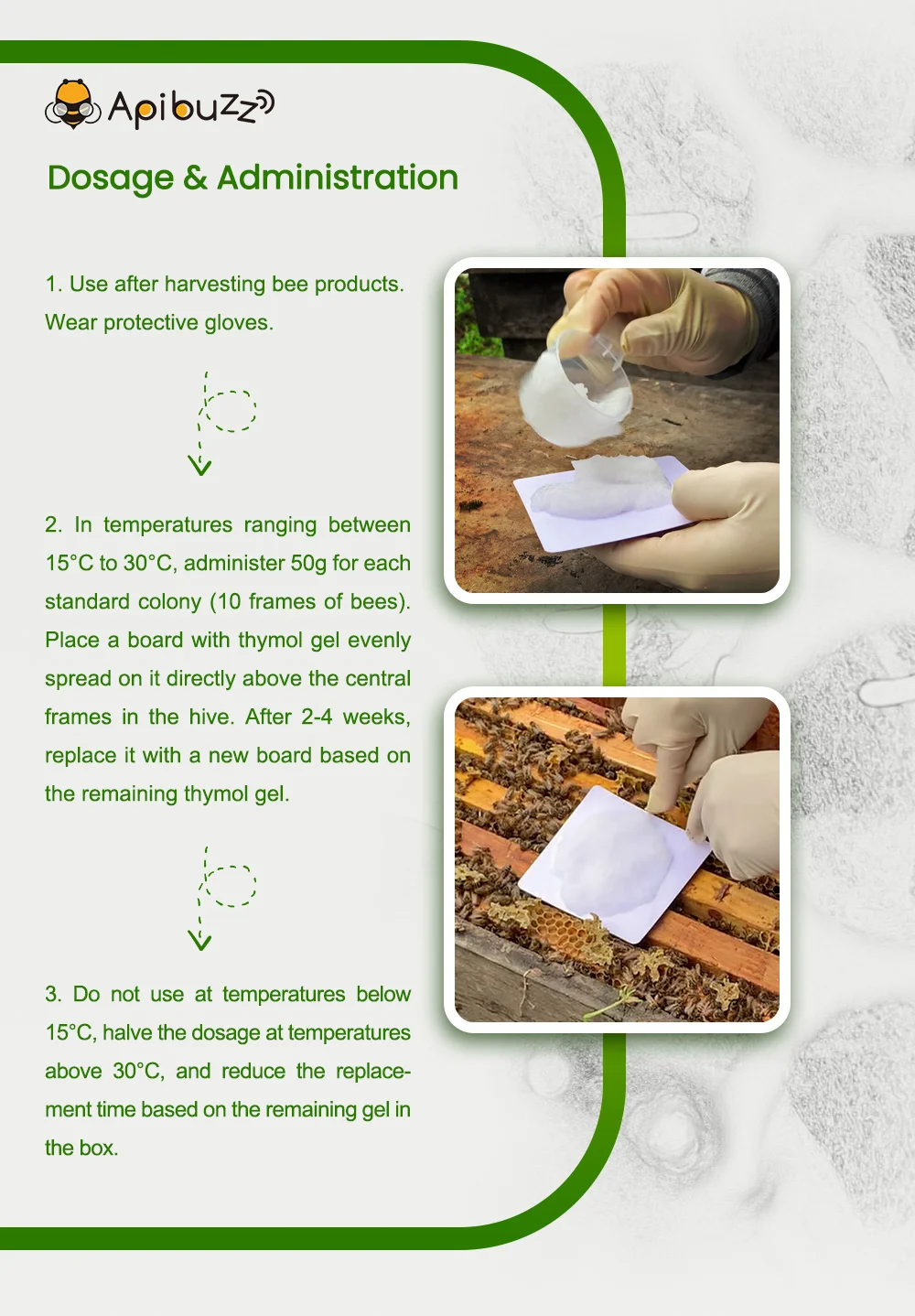 Apibuzz

Dosage & Administration

1. Use after harvesting bee products. Wear protective gloves.

2. In temperatures ranging between 15°C to 30°C, administer 50g for each standard colony (10 frames of bees). Place a board with thymol gel evenly spread on it directly above the central frames in the hive. After 2-4 weeks, replace it with a new board based on the remaining thymol gel.

3. Do not use at temperatures below 15°C, halve the dosage at temperatures above 30°C, and reduce the replacement time based on the remaining gel in the box.