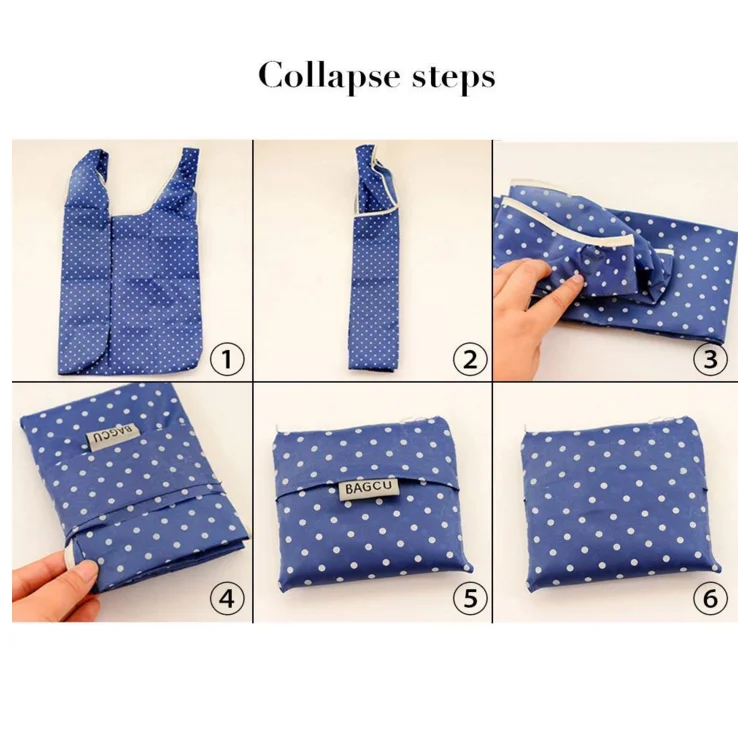 Collapse steps

①

②

③

BAGCU

④

BAGCU

⑤

⑥