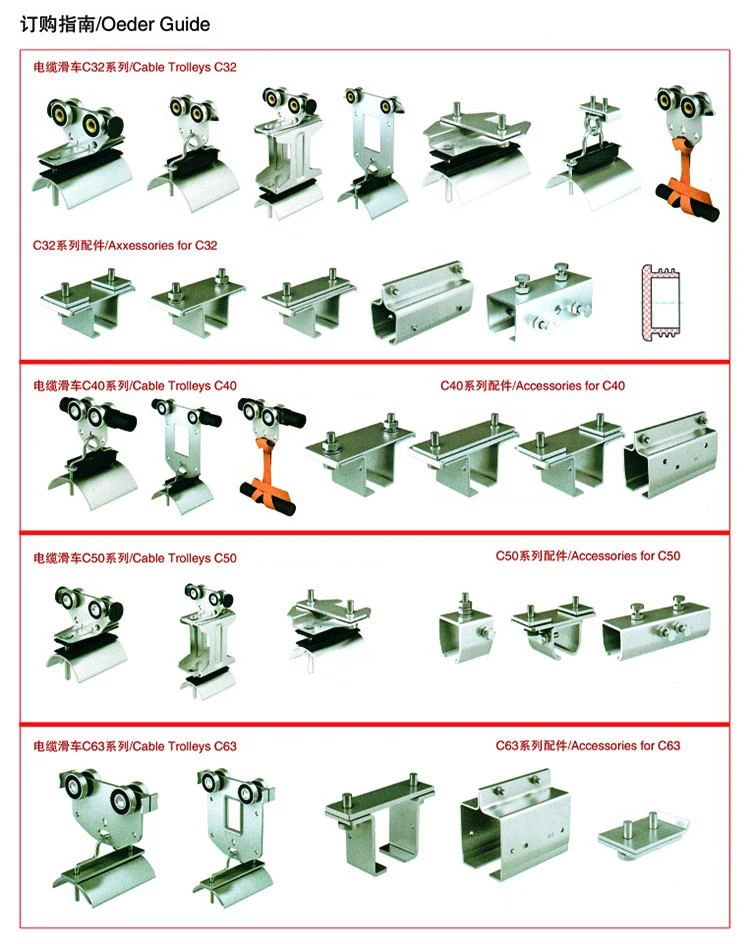 订购指南/Oeder Guide

电缆滑车C32系列/Cable Trolleys C32

C32系列配件/Axxessories for C32

电缆滑车C40系列/Cable Trolleys C40

C40系列配件/Accessories for C40

电缆滑车C50系列/Cable Trolleys C50

C50系列配件/Accessories for C50

电缆滑车C63系列/Cable Trolleys C63

C63系列配件/Accessories for C63