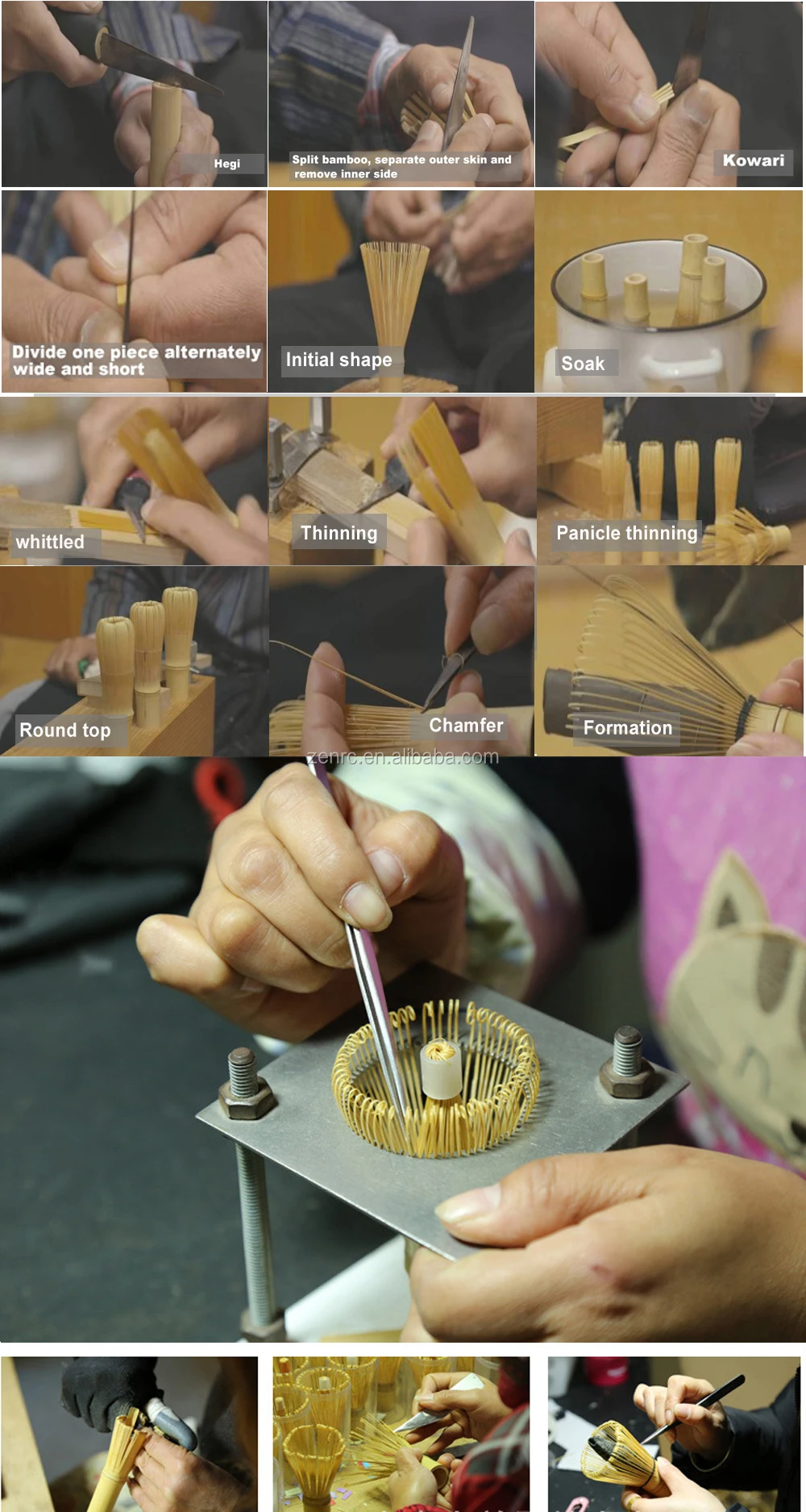 Hegi

Split bamboo, separate outer skin and remove inner side

Kowari

Divide one piece alternately wide and short

Initial shape

Soak

whittled

Thinning

Panicle thinning

Round top

Chamfer

Formation

zenrc.en.alibaba.com