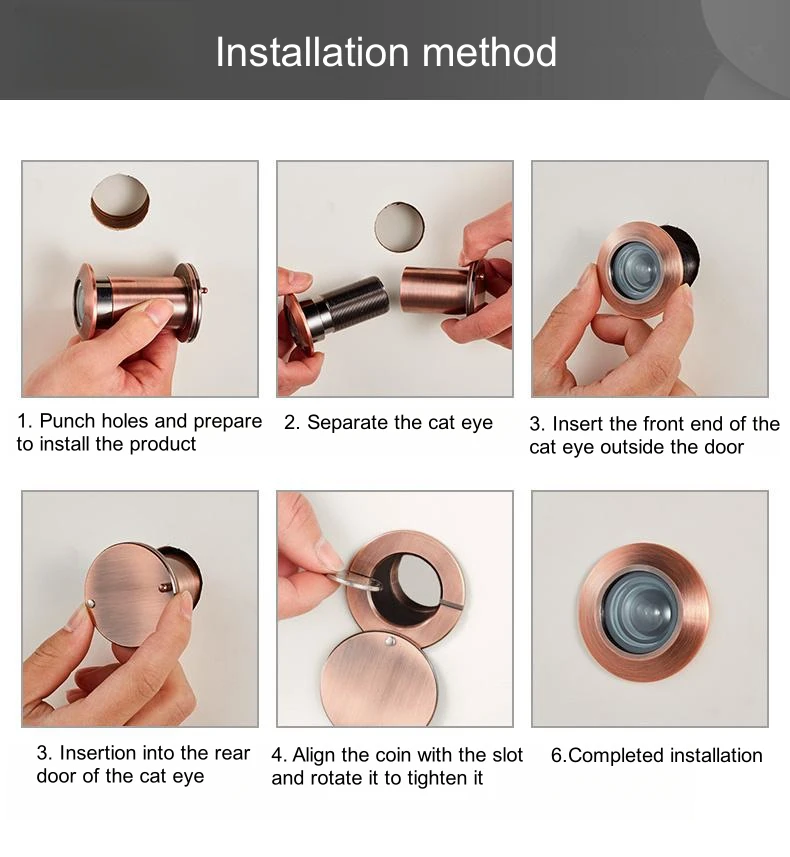 Installation method

1. Punch holes and prepare to install the product

2. Separate the cat eye

3. Insert the front end of the cat eye outside the door

3. Insertion into the rear door of the cat eye

4. Align the coin with the slot and rotate it to tighten it

6.Completed installation