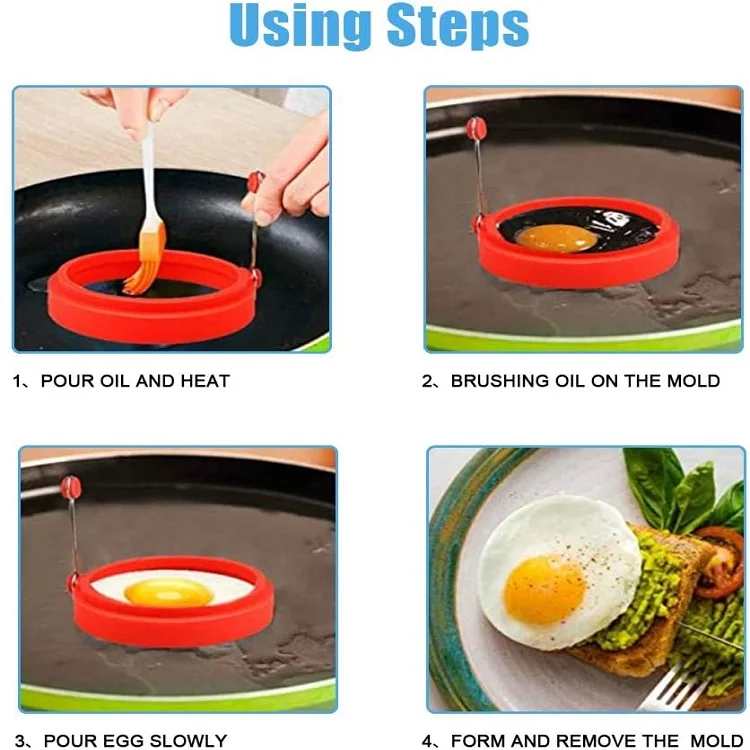 Using Steps

1、POUR OIL AND HEAT

2、BRUSHING OIL ON THE MOLD

3、POUR EGG SLOWLY

4、FORM AND REMOVE THE MOLD