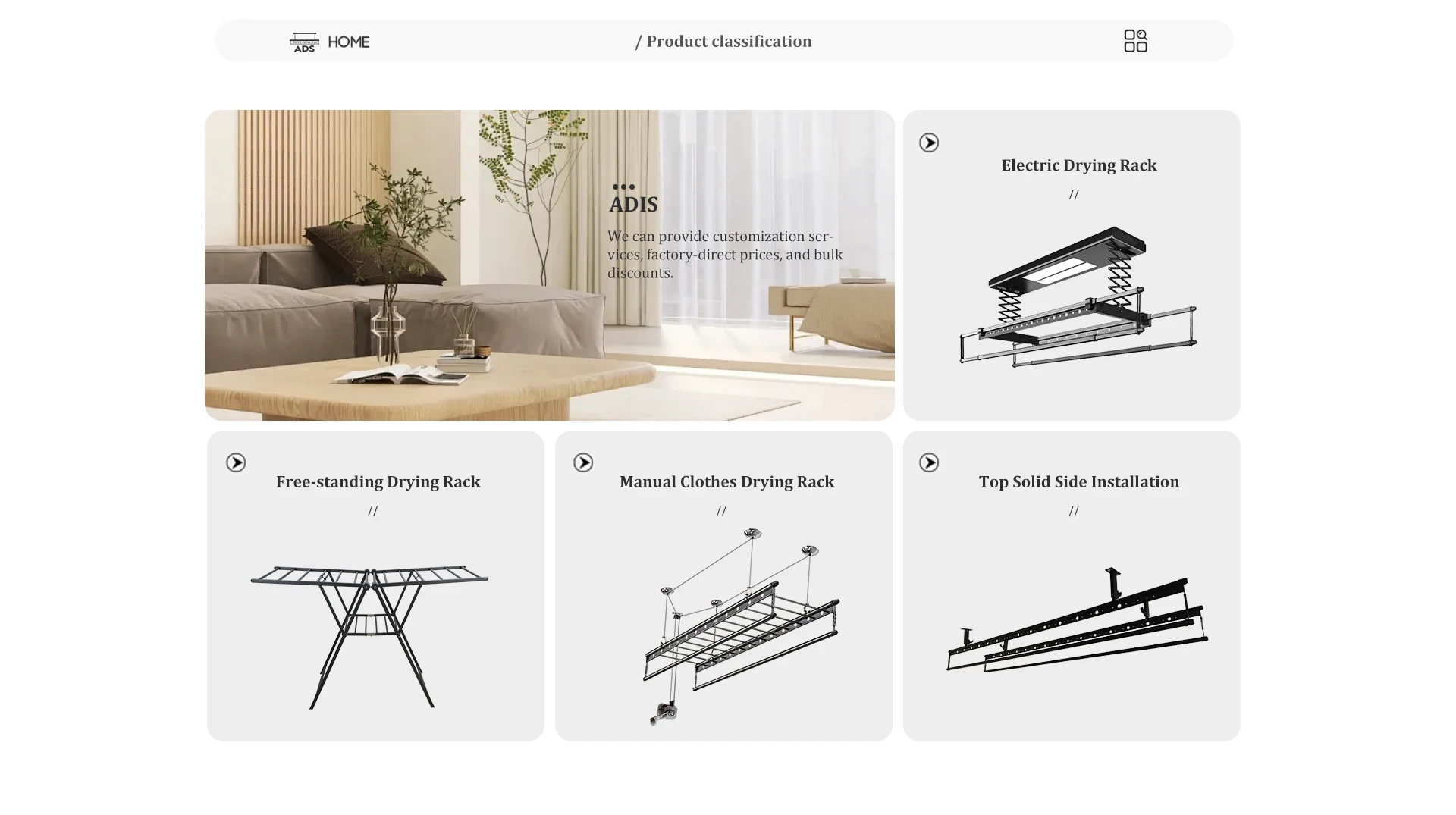 ADS HOME

/ Product classification

ADIS

We can provide customization services, factory-direct prices, and bulk discounts.

Electric Drying Rack

//

Free-standing Drying Rack

//

Manual Clothes Drying Rack

//

Top Solid Side Installation

//