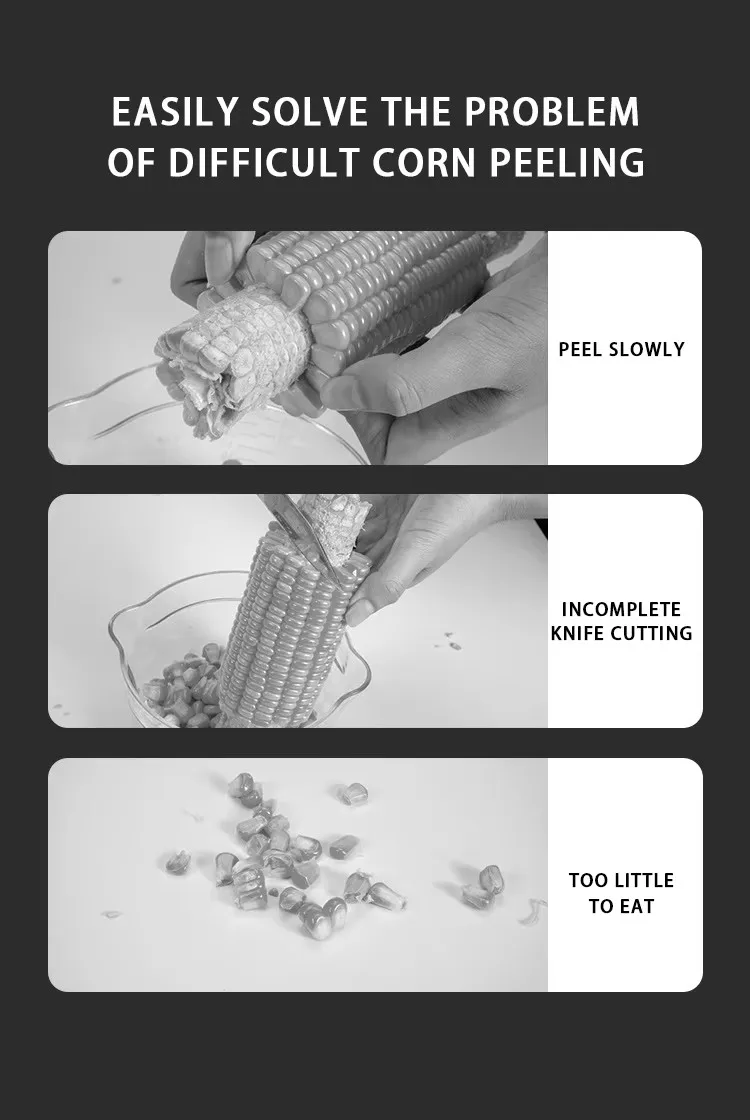 EASILY SOLVE THE PROBLEM OF DIFFICULT CORN PEELING

PEEL SLOWLY

INCOMPLETE KNIFE CUTTING

TOO LITTLE TO EAT