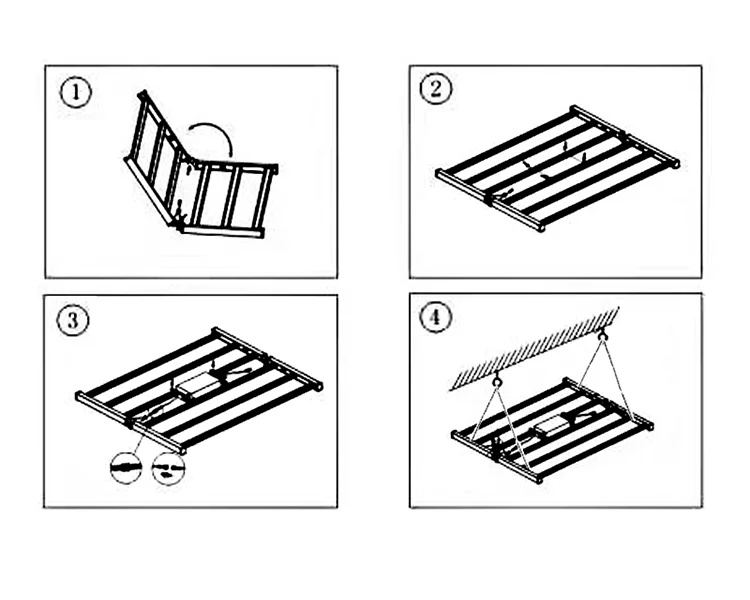 ①

②

③

④