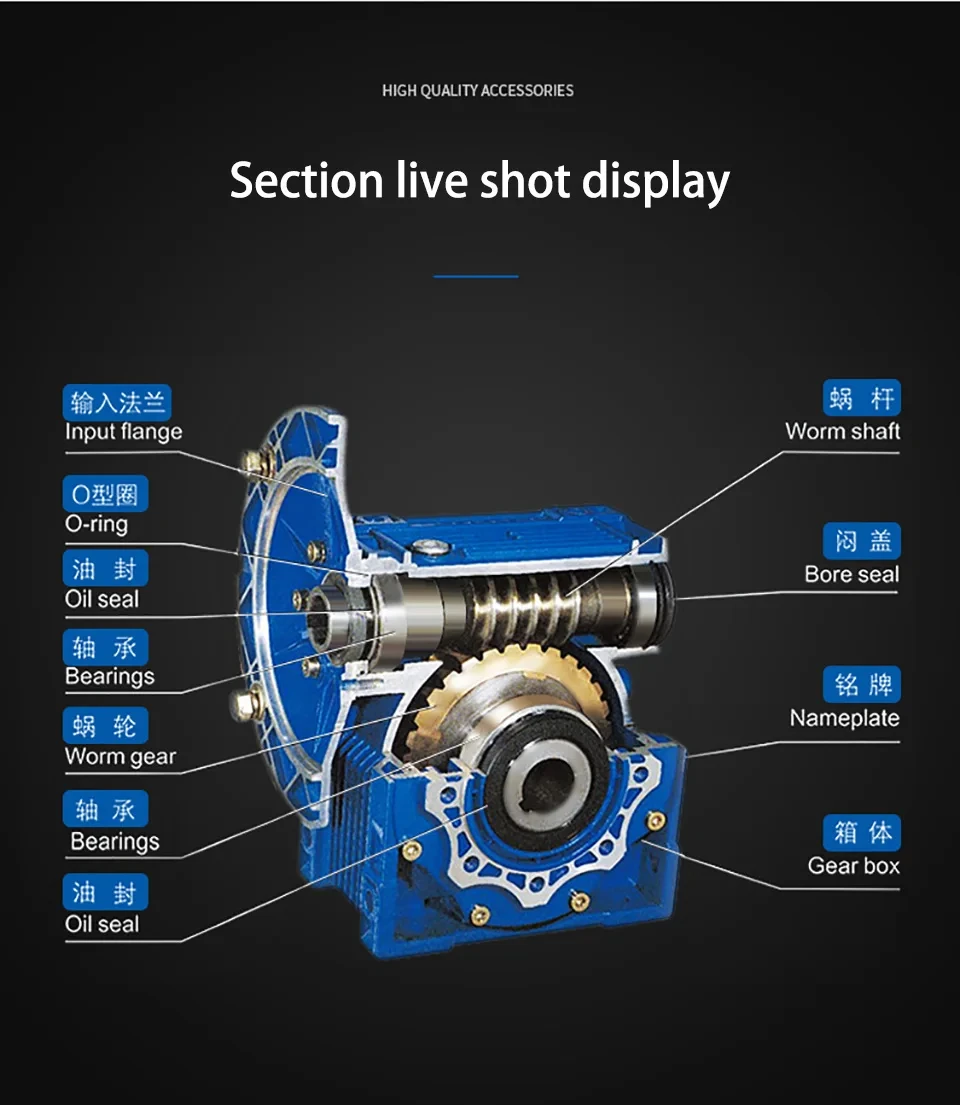 HIGH QUALITY ACCESSORIES

Section live shot display

输入法兰
Input flange

O型圈
O-ring

油 封
Oil seal

轴 承
Bearings

蜗 轮
Worm gear

轴 承
Bearings

油 封
Oil seal

蜗 杆
Worm shaft

闷 盖
Bore seal

铭 牌
Nameplate

箱 体
Gear box