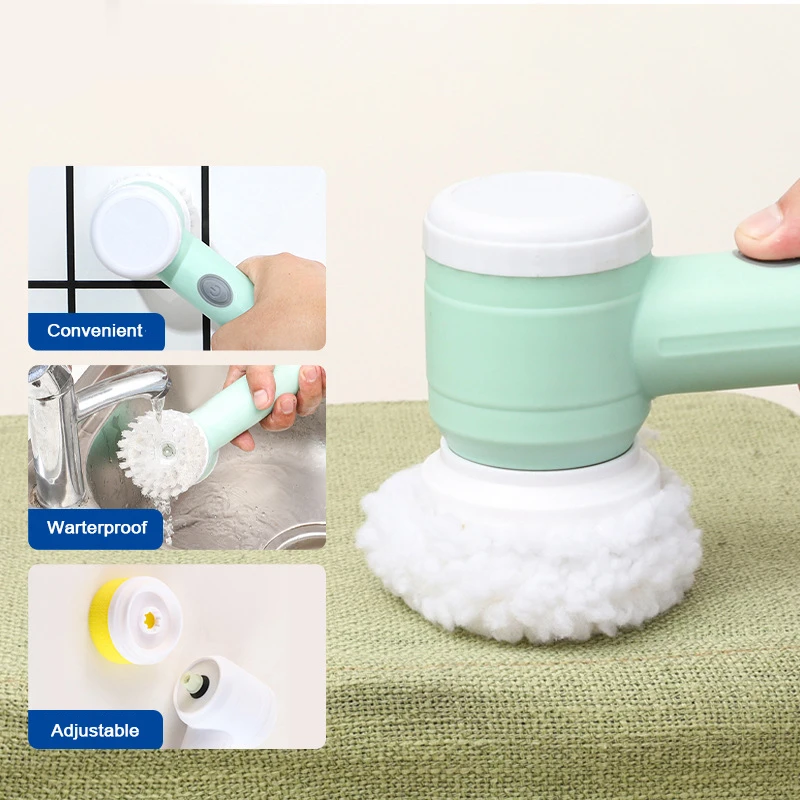 Convenient

Warterproof

Adjustable