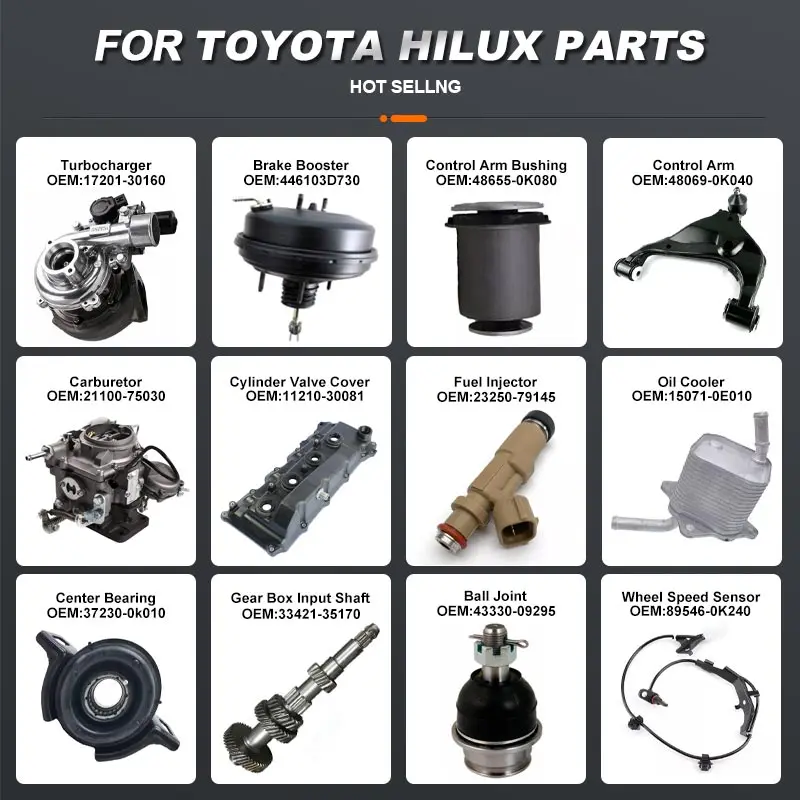 FOR TOYOTA HILUX PARTS

HOT SELLNG

Turbocharger
OEM:17201-30160

Brake Booster
OEM:446103D730

Control Arm Bushing
OEM:48655-0K080

Control Arm
OEM:48069-0K040

Carburetor
OEM:21100-75030

Cylinder Valve Cover
OEM:11210-30081

Fuel Injector
OEM:23250-79145

Oil Cooler
OEM:15071-0E010

Center Bearing
OEM:37230-0k010

Gear Box Input Shaft
OEM:33421-35170

Ball Joint
OEM:43330-09295

Wheel Speed Sensor
OEM:89546-0K240