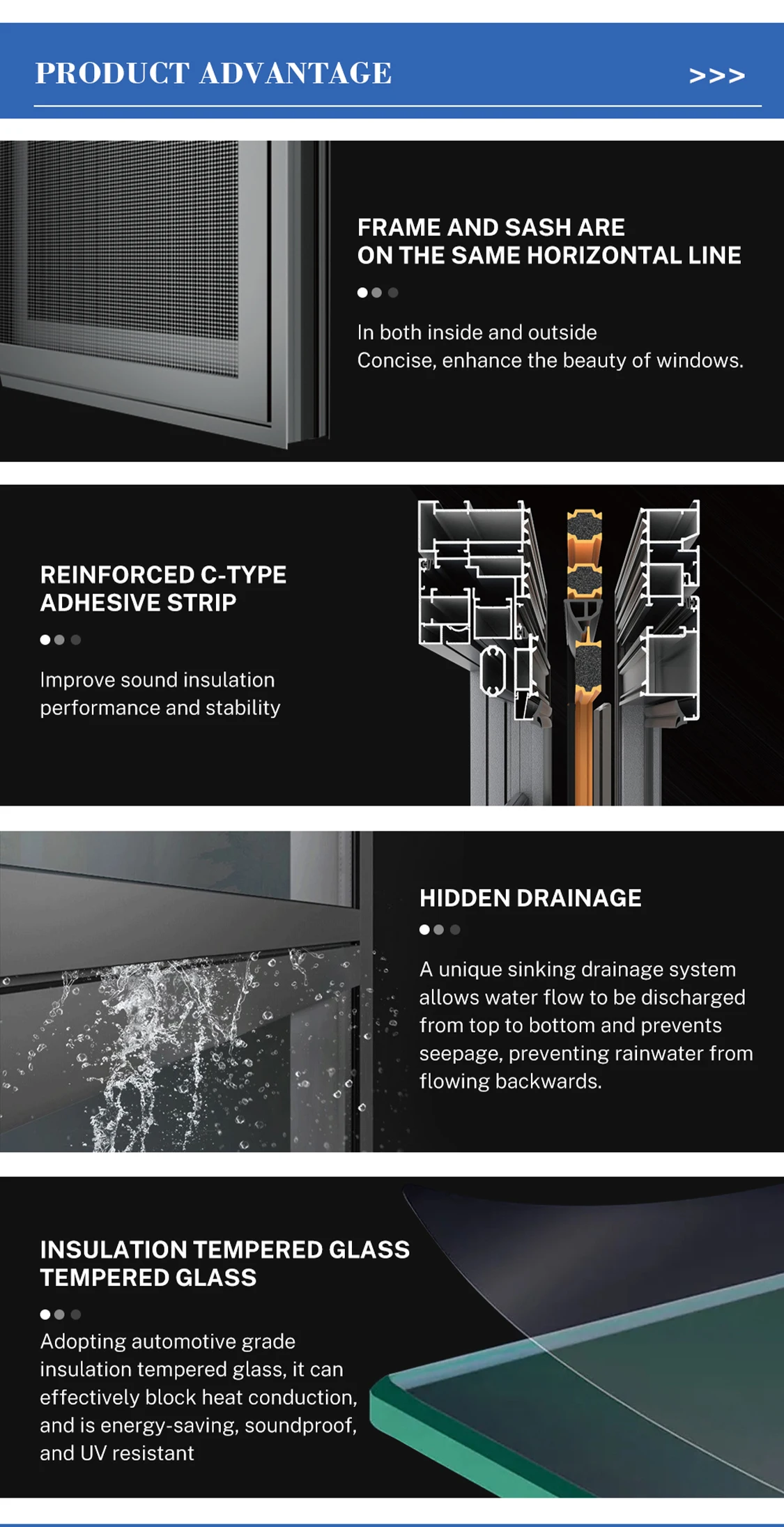 PRODUCT ADVANTAGE >>>

FRAME AND SASH ARE ON THE SAME HORIZONTAL LINE

In both inside and outside
Concise, enhance the beauty of windows.

REINFORCED C-TYPE ADHESIVE STRIP

Improve sound insulation performance and stability

HIDDEN DRAINAGE

A unique sinking drainage system allows water flow to be discharged from top to bottom and prevents seepage, preventing rainwater from flowing backwards.

INSULATION TEMPERED GLASS TEMPERED GLASS

Adopting automotive grade insulation tempered glass, it can effectively block heat conduction, and is energy-saving, soundproof, and UV resistant