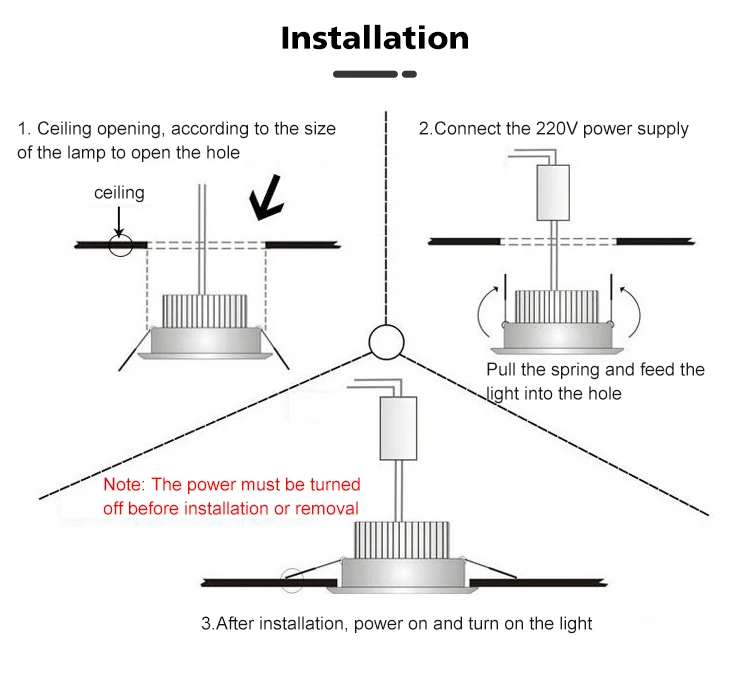 Installation

1. Ceiling opening, according to the size of the lamp to open the hole

ceiling

2.Connect the 220V power supply

Pull the spring and feed the light into the hole

Note: The power must be turned off before installation or removal

3.After installation, power on and turn on the light