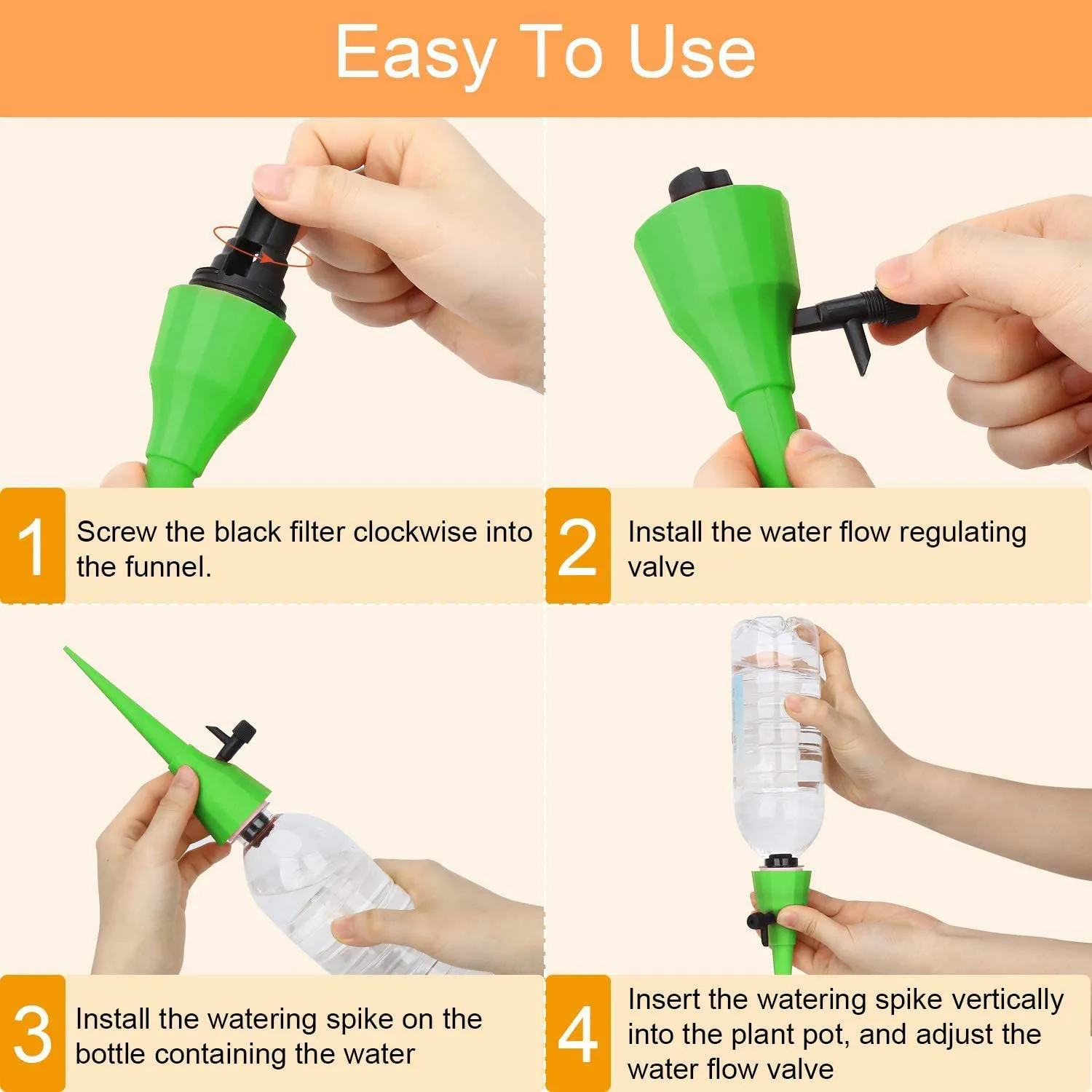 Easy To Use

1 Screw the black filter clockwise into the funnel.

2 Install the water flow regulating valve

3 Install the watering spike on the bottle containing the water

4 Insert the watering spike vertically into the plant pot, and adjust the water flow valve