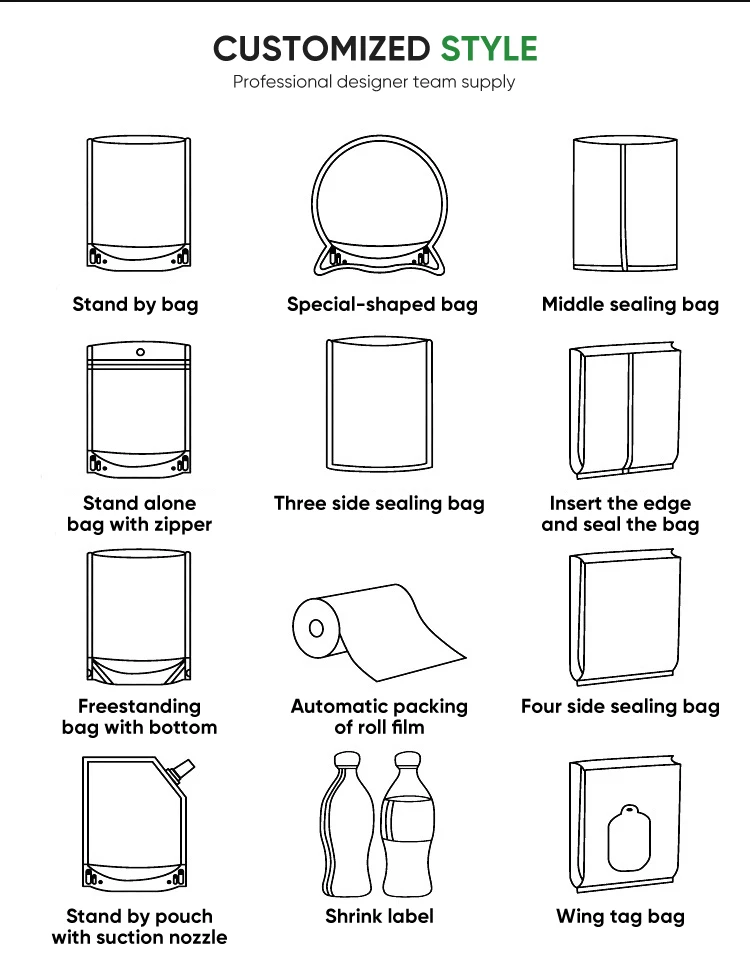 CUSTOMIZED STYLE
Professional designer team supply

Stand by bag

Special-shaped bag

Middle sealing bag

Stand alone bag with zipper

Three side sealing bag

Insert the edge and seal the bag

Freestanding bag with bottom

Automatic packing of roll film

Four side sealing bag

Stand by pouch with suction nozzle

Shrink label

Wing tag bag