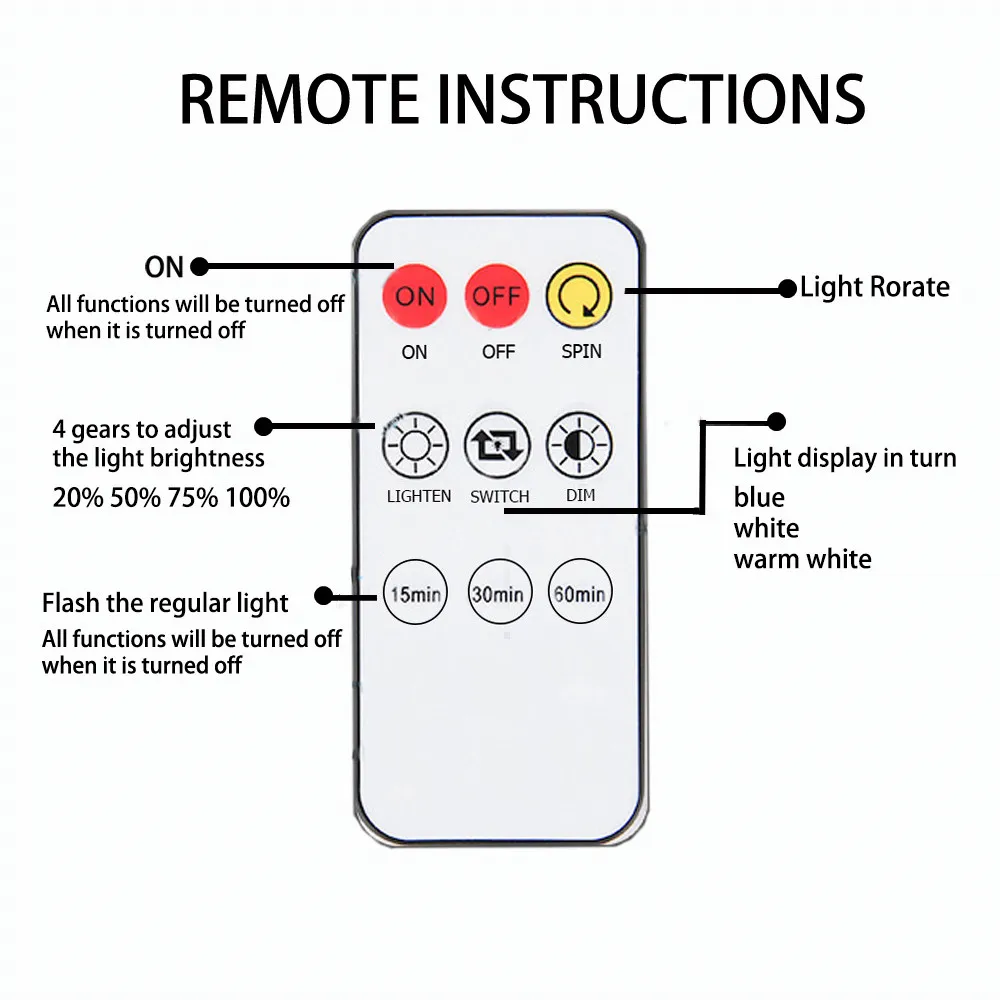 REMOTE INSTRUCTIONS

ON
All functions will be turned off when it is turned off

ON OFF
ON OFF SPIN

Light Rorate

4 gears to adjust the light brightness
20% 50% 75% 100%

LIGHTEN SWITCH DIM

Light display in turn
blue
white
warm white

Flash the regular light
All functions will be turned off when it is turned off

15min 30min 60min