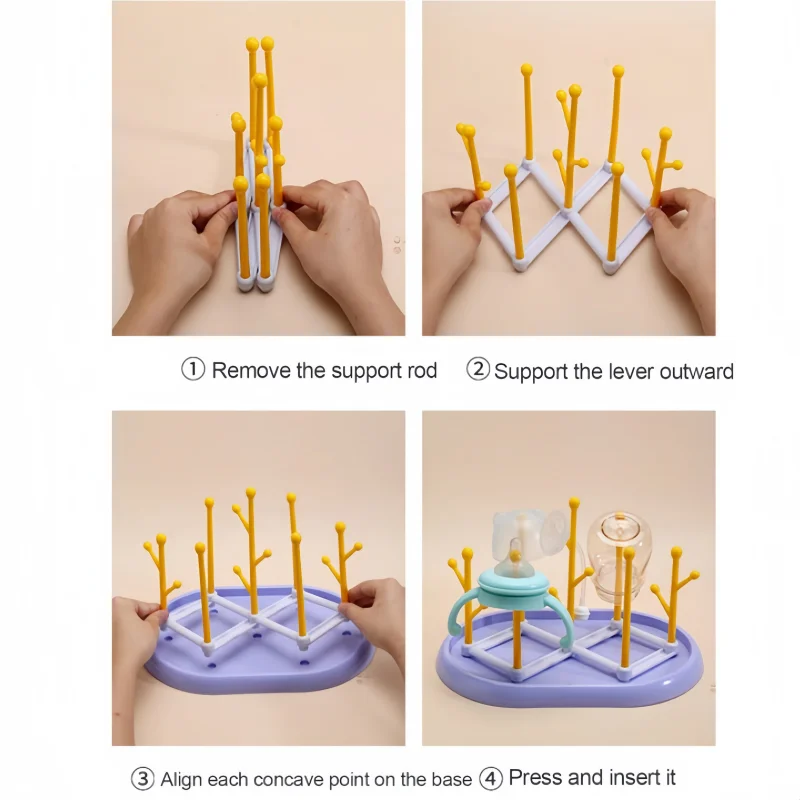 ① Remove the support rod ② Support the lever outward

③ Align each concave point on the base ④ Press and insert it