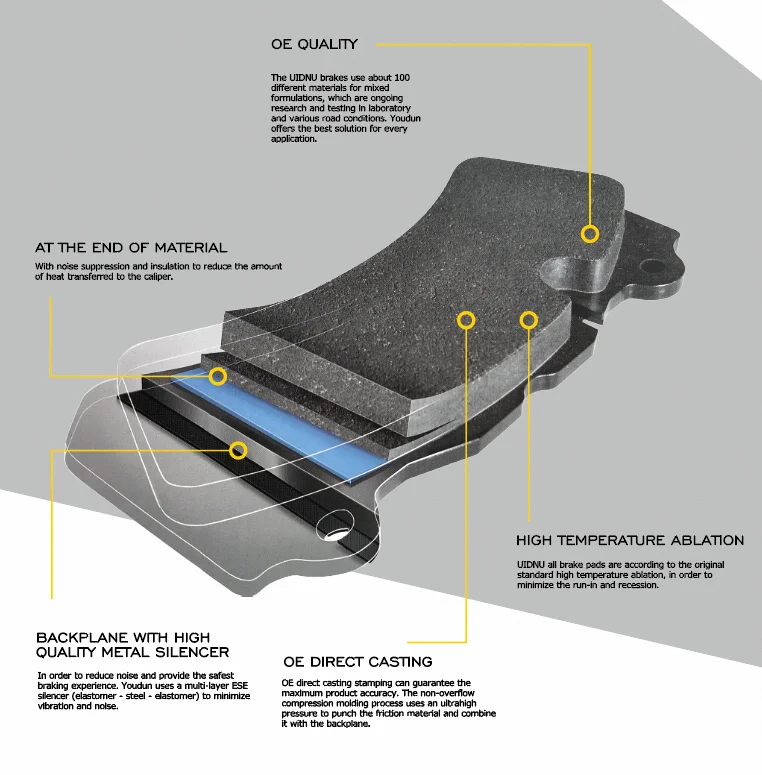 OE QUALITY

The UIDNU brakes use about 100 different materials for mixed formulations, which are ongoing research and testing in laboratory and various road conditions. Youdun offers the best solution for every application.

AT THE END OF MATERIAL

With noise suppression and insulation to reduce the amount of heat transferred to the caliper.

HIGH TEMPERATURE ABLATION

UIDNU all brake pads are according to the original standard high temperature ablation, in order to minimize the run-in and recession.

BACKPLANE WITH HIGH QUALITY METAL SILENCER

In order to reduce noise and provide the safest braking experience. Youdun uses a multi-layer ESE silencer (elastomer - steel - elastomer) to minimize vibration and noise.

OE DIRECT CASTING

OE direct casting stamping can guarantee the maximum product accuracy. The non-overflow compression molding process uses an ultrahigh pressure to punch the friction material and combine it with the backplane.