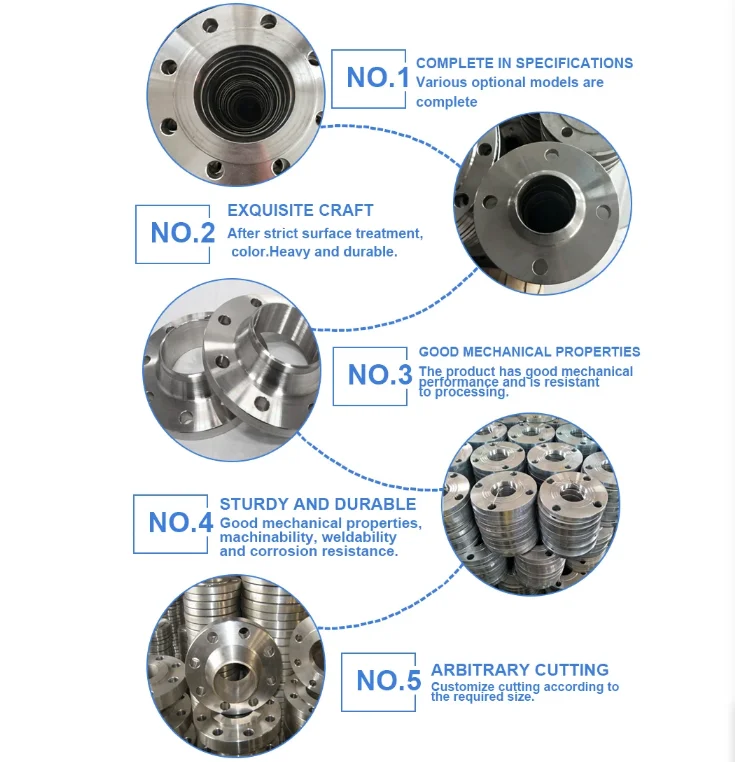 NO.1
COMPLETE IN SPECIFICATIONS
Various optional models are complete

NO.2
EXQUISITE CRAFT
After strict surface treatment, color.Heavy and durable.

NO.3
GOOD MECHANICAL PROPERTIES
The product has good mechanical performance and is resistant to processing.

NO.4
STURDY AND DURABLE
Good mechanical properties, machinability, weldability and corrosion resistance.

NO.5
ARBITRARY CUTTING
Customize cutting according to the required size.