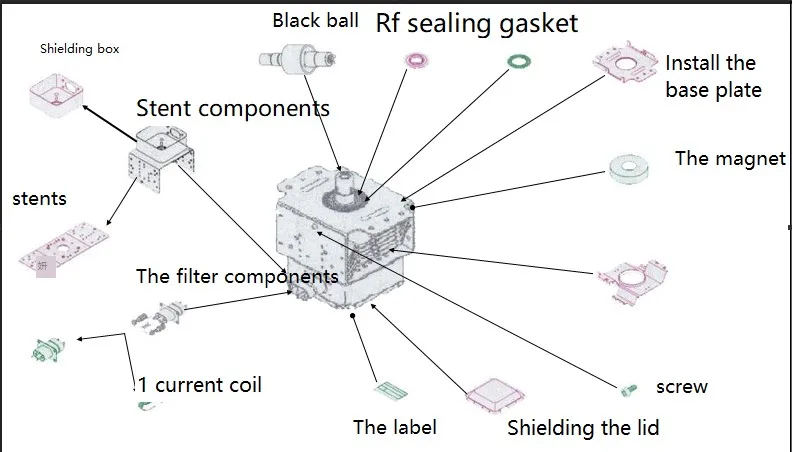 Black ball
Rf sealing gasket
Shielding box
Install the base plate
Stent components
The magnet
stents
妍
The filter components
1 current coil
screw
The label
Shielding the lid